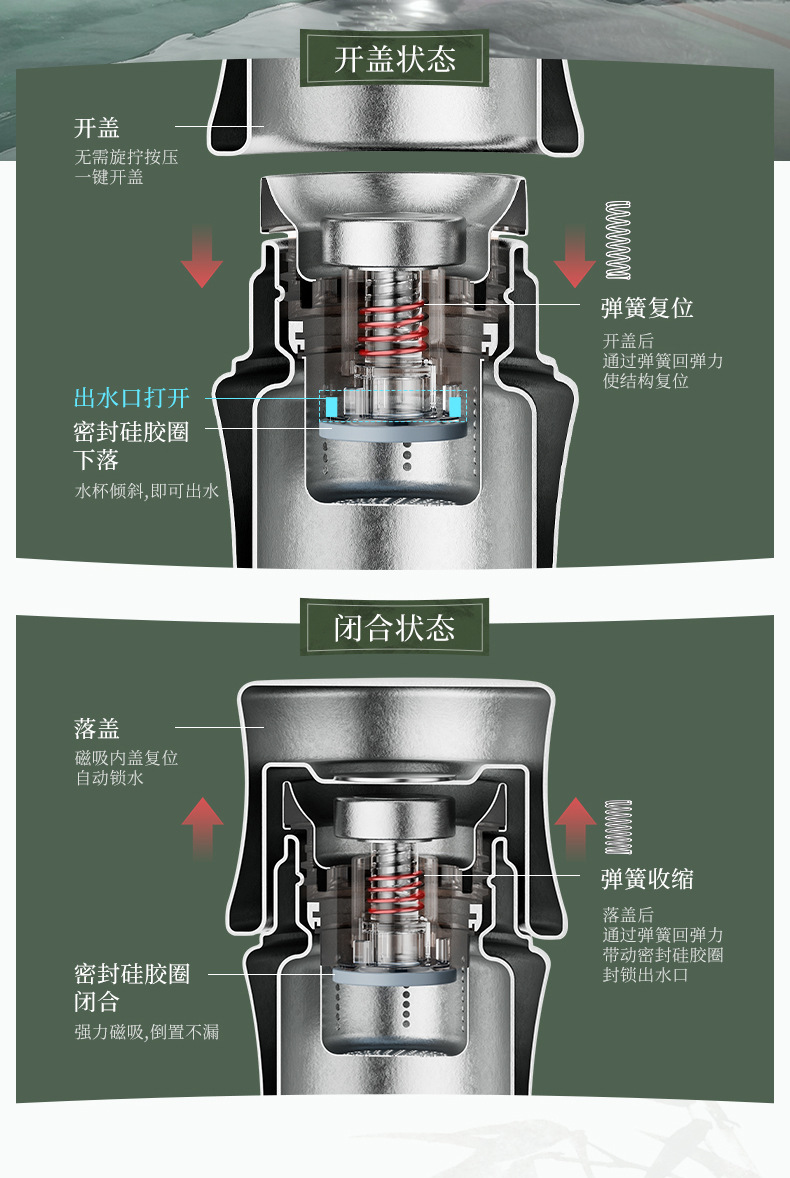 开盖状态

开盖
无需旋拧按压
一键开盖

弹簧复位
开盖后
通过弹簧回弹力
使结构复位

出水口打开

密封硅胶圈
下落
水杯倾斜,即可出水

闭合状态

落盖
磁吸内盖复位
自动锁水

弹簧收缩
落盖后
通过弹簧回弹力
带动密封硅胶圈
封锁出水口

密封硅胶圈
闭合
强力磁吸,倒置不漏