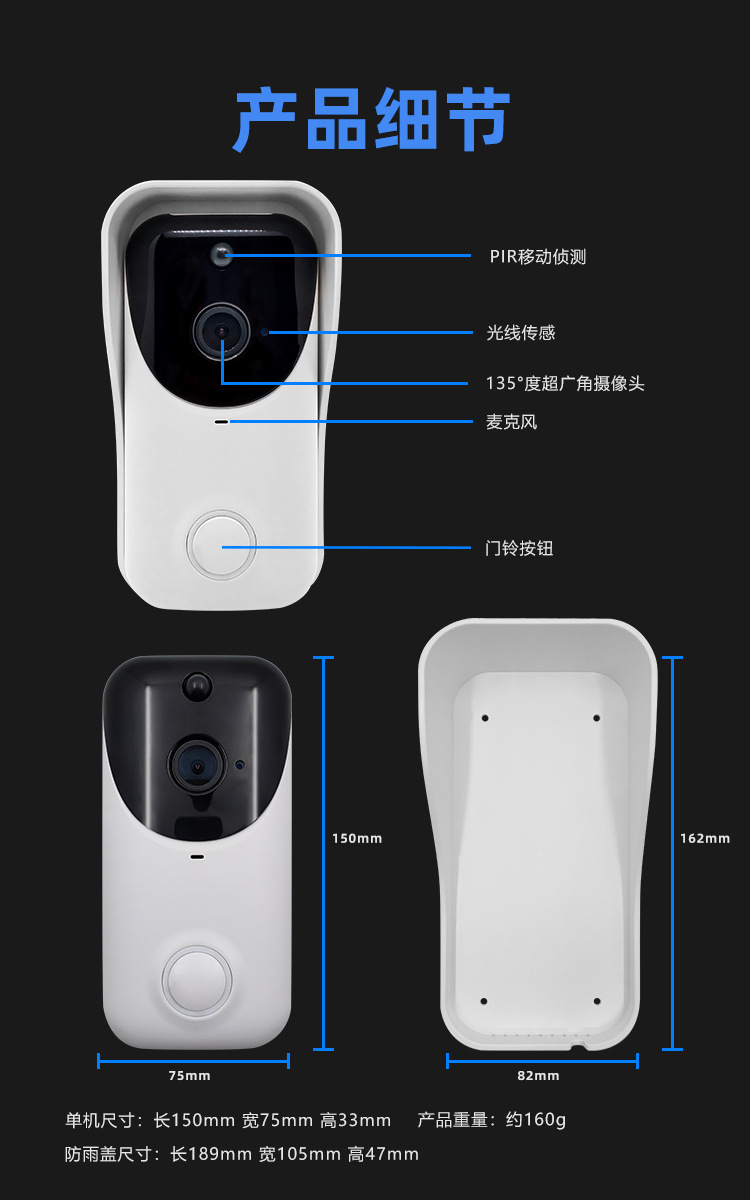 产品细节

PIR移动侦测

光线传感

135°度超广角摄像头

麦克风

门铃按钮

150mm

162mm

75mm

82mm

单机尺寸：长150mm 宽75mm 高33mm　产品重量：约160g

防雨盖尺寸：长189mm 宽105mm 高47mm