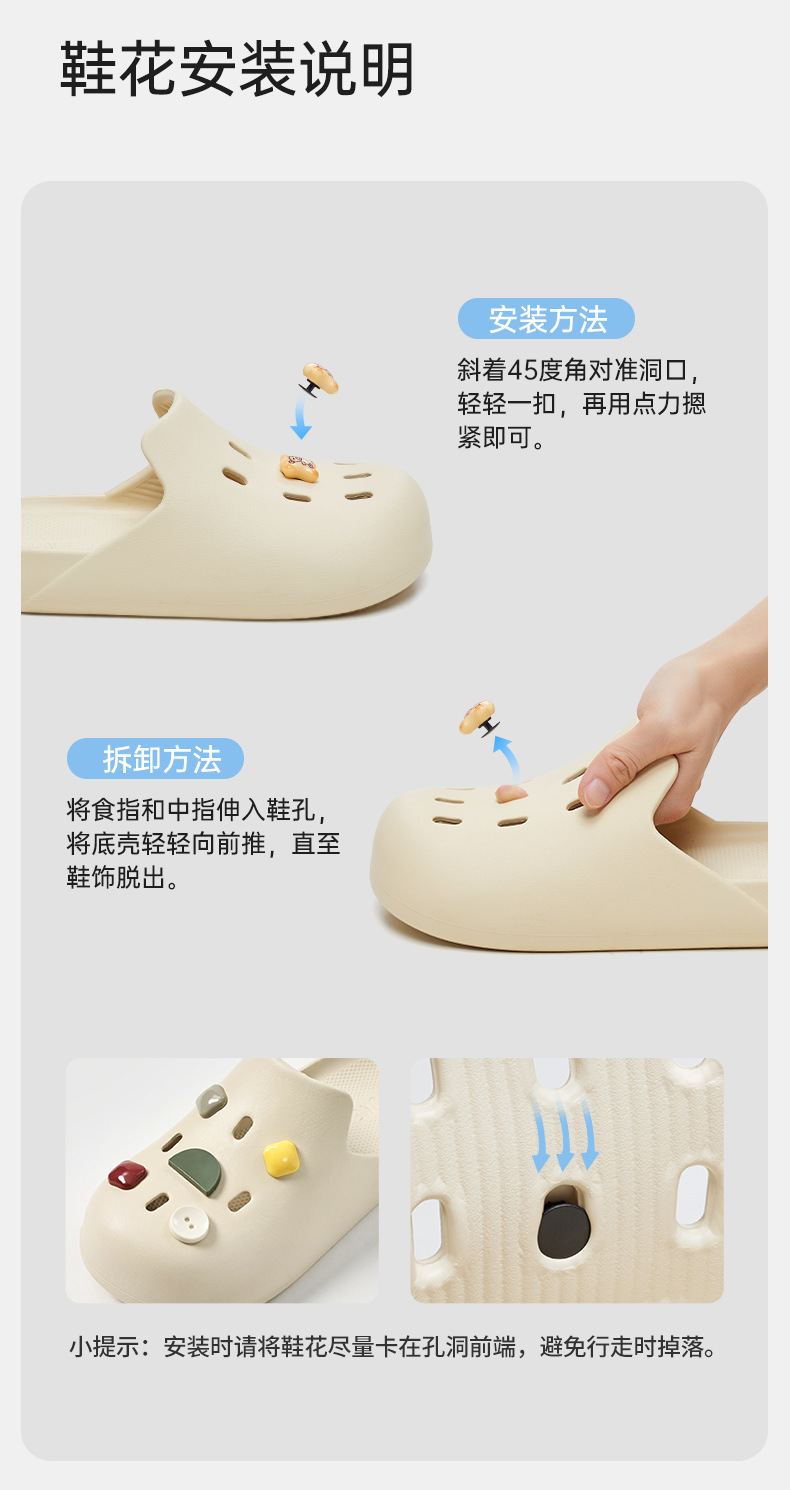 鞋花安装说明

安装方法

斜着45度角对准洞口，轻轻一扣，再用点力摁紧即可。

拆卸方法

将食指和中指伸入鞋孔，将底壳轻轻向前推，直至鞋饰脱出。

小提示：安装时请将鞋花尽量卡在孔洞前端，避免行走时掉落。