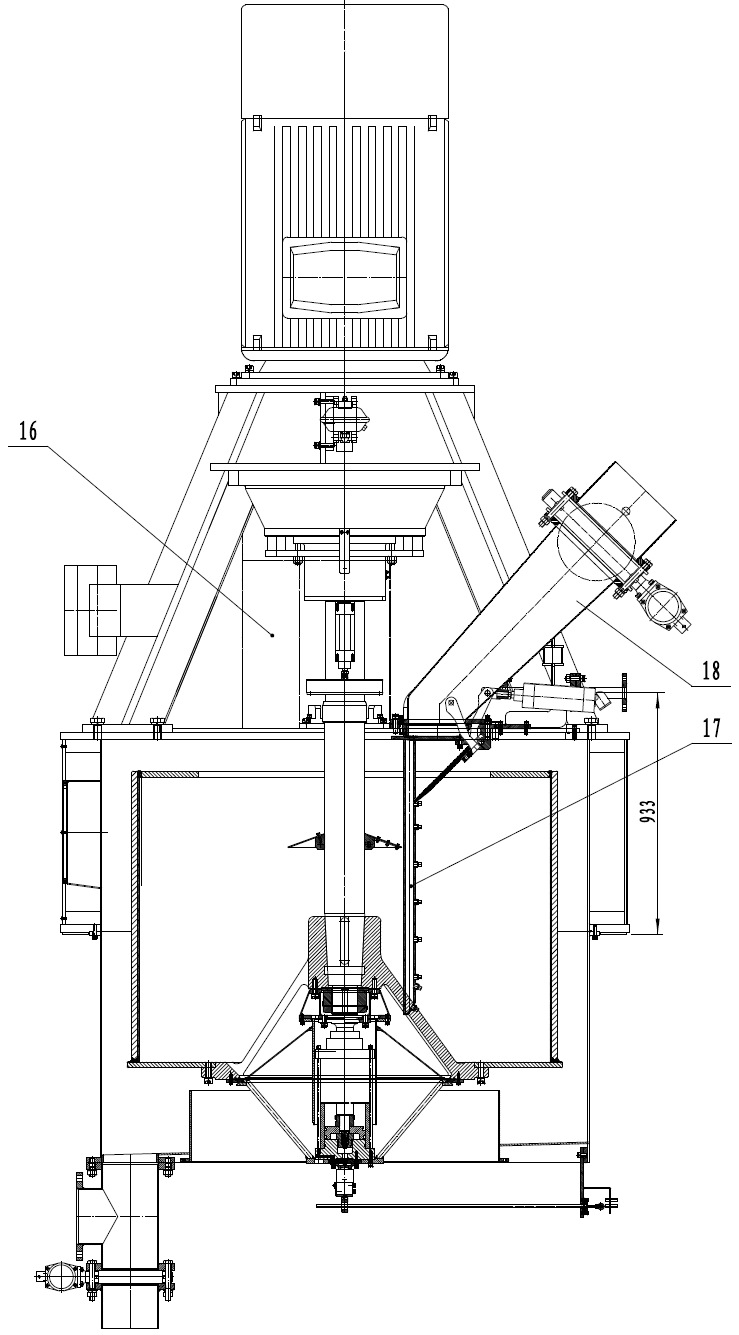 16

18

17

933