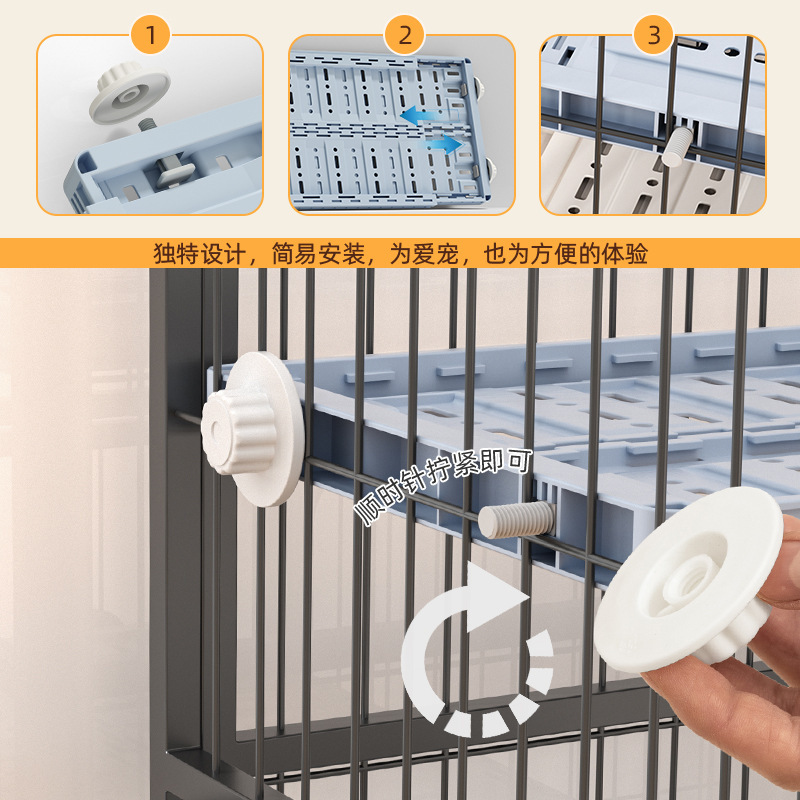 1

2

3

独特设计，简易安装，为爱宠，也为方便的体验

顺时针拧紧即可