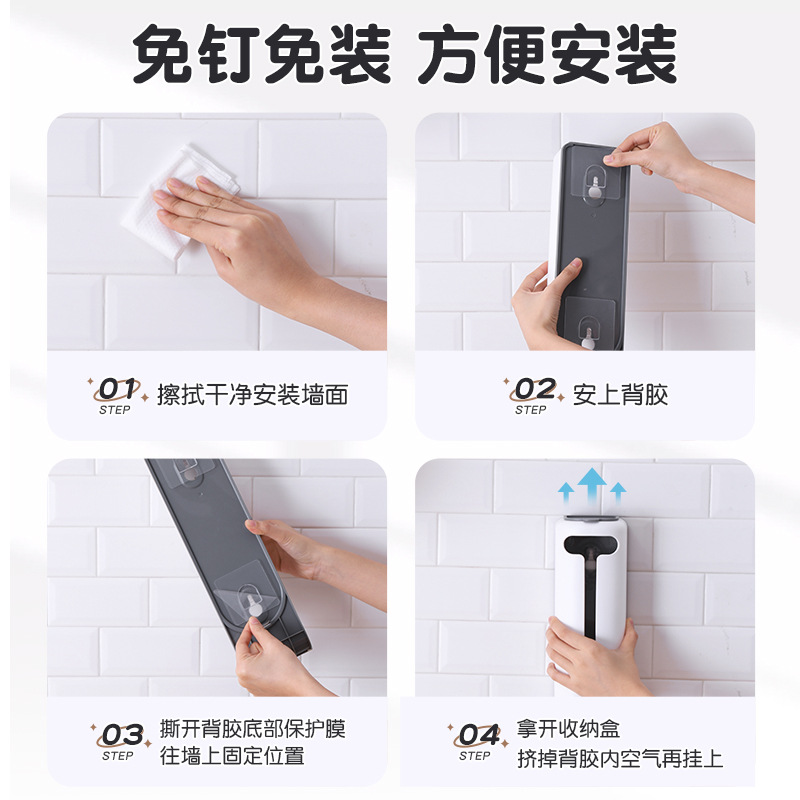 免钉免装 方便安装

01
STEP
擦拭干净安装墙面

02
STEP
安上背胶

03
STEP
撕开背胶底部保护膜
往墙上固定位置

04
STEP
拿开收纳盒
挤掉背胶内空气再挂上