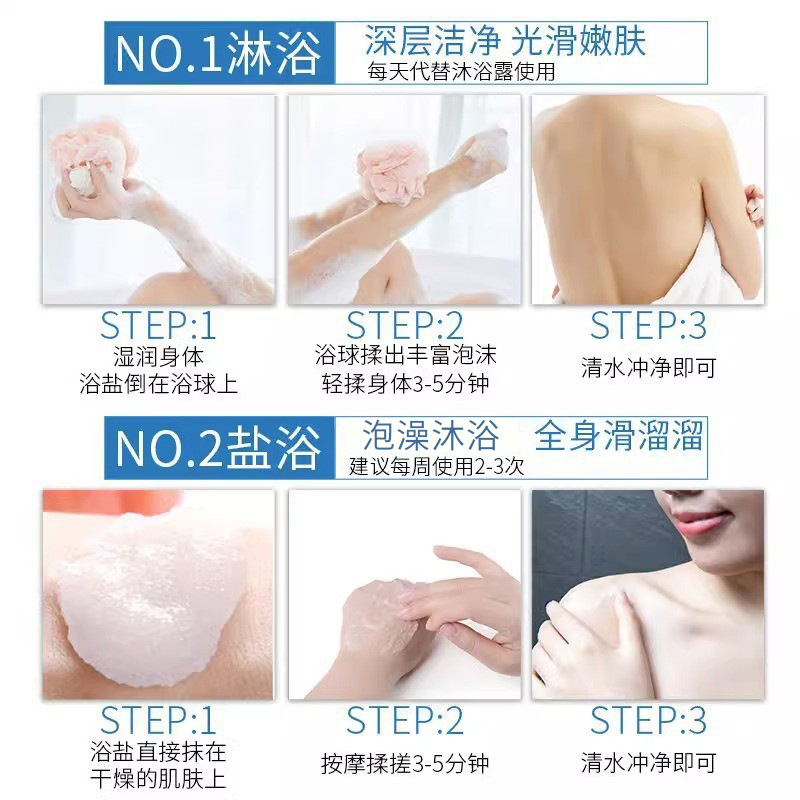 NO.1淋浴

深层洁净 光滑嫩肤

每天代替沐浴露使用

STEP:1
湿润身体
浴盐倒在浴球上

STEP:2
浴球揉出丰富泡沫
轻揉身体3-5分钟

STEP:3
清水冲净即可

NO.2盐浴

泡澡沐浴 全身滑溜溜

建议每周使用2-3次

STEP:1
浴盐直接抹在
干燥的肌肤上

STEP:2
按摩揉搓3-5分钟

STEP:3
清水冲净即可