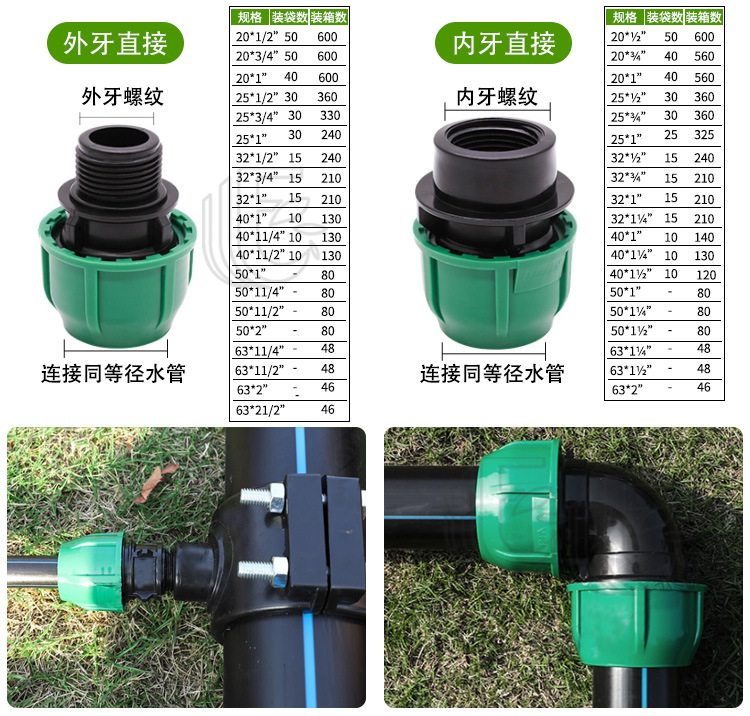 外牙直接

外牙螺纹

连接同等径水管

| 规格 | 装袋数 | 装箱数 |
|---|---|---|
| 20*1/2” | 50 | 600 |
| 20*3/4” | 50 | 600 |
| 20*1” | 40 | 600 |
| 25*1/2” | 30 | 360 |
| 25*3/4” | 30 | 330 |
| 25*1” | 30 | 240 |
| 32*1/2” | 15 | 240 |
| 32*3/4” | 15 | 210 |
| 32*1” | 15 | 210 |
| 40*1” | 10 | 130 |
| 40*11/4” | 10 | 130 |
| 40*11/2” | 10 | 130 |
| 50*1” | - | 80 |
| 50*11/4” | - | 80 |
| 50*11/2” | - | 80 |
| 50*2” | - | 80 |
| 63*11/4” | - | 48 |
| 63*11/2” | - | 48 |
| 63*2” | - | 46 |
| 63*21/2” | | 46 |

内牙直接

内牙螺纹

连接同等径水管

| 规格 | 装袋数 | 装箱数 |
|---|---|---|
| 20*½” | 50 | 600 |
| 20*¾” | 40 | 560 |
| 20*1” | 40 | 560 |
| 25*½” | 30 | 360 |
| 25*¾” | 30 | 360 |
| 25*1” | 25 | 325 |
| 32*½” | 15 | 240 |
| 32*¾” | 15 | 210 |
| 32*1” | 15 | 210 |
| 32*1¼” | 15 | 210 |
| 40*1” | 10 | 140 |
| 40*1¼” | 10 | 130 |
| 40*1½” | 10 | 120 |
| 50*1” | - | 80 |
| 50*1¼” | - | 80 |
| 50*1½” | - | 80 |
| 63*1¼” | - | 48 |
| 63*1½” | - | 48 |
| 63*2” | - | 46 |