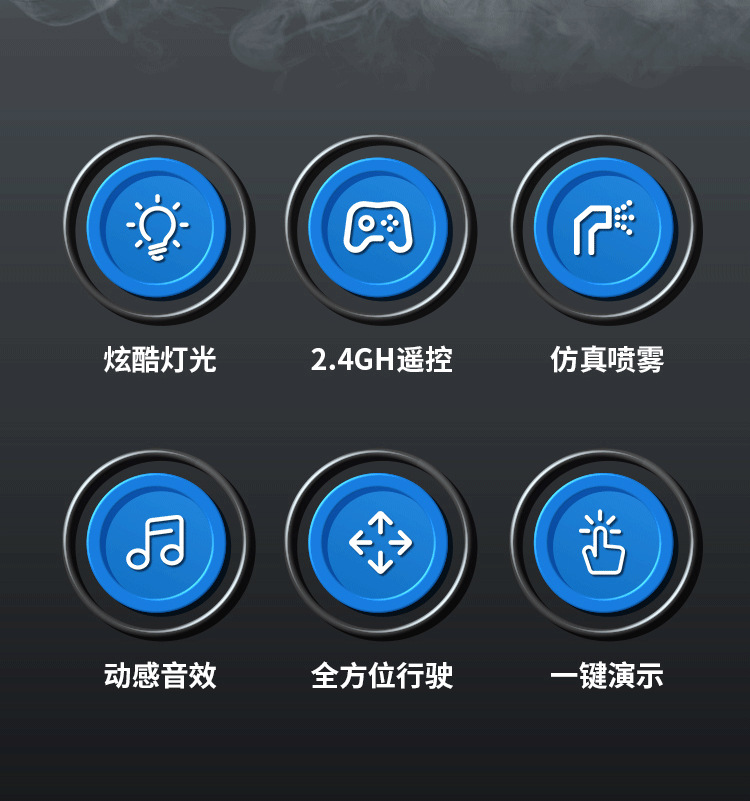 炫酷灯光

2.4GH遥控

仿真喷雾

动感音效

全方位行驶

一键演示