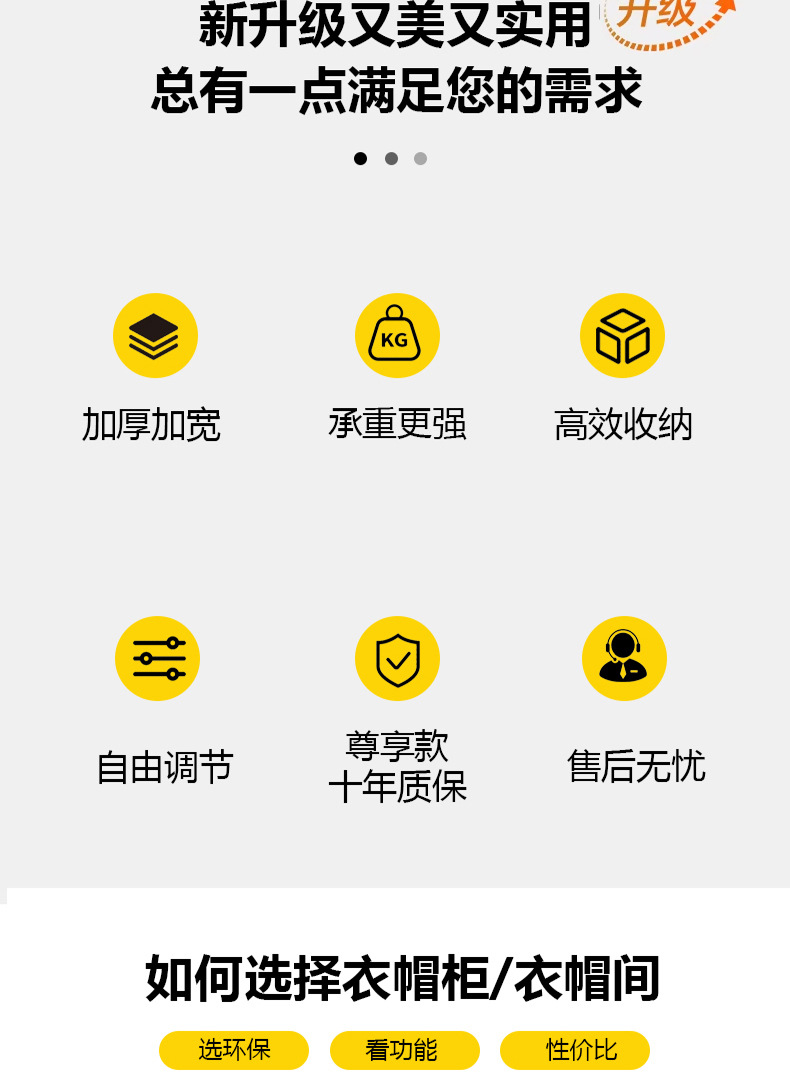 新升级又美又实用
升级
总有一点满足您的需求

KG

加厚加宽

承重更强

高效收纳

自由调节

尊享款
十年质保

售后无忧

如何选择衣帽柜/衣帽间

选环保

看功能

性价比