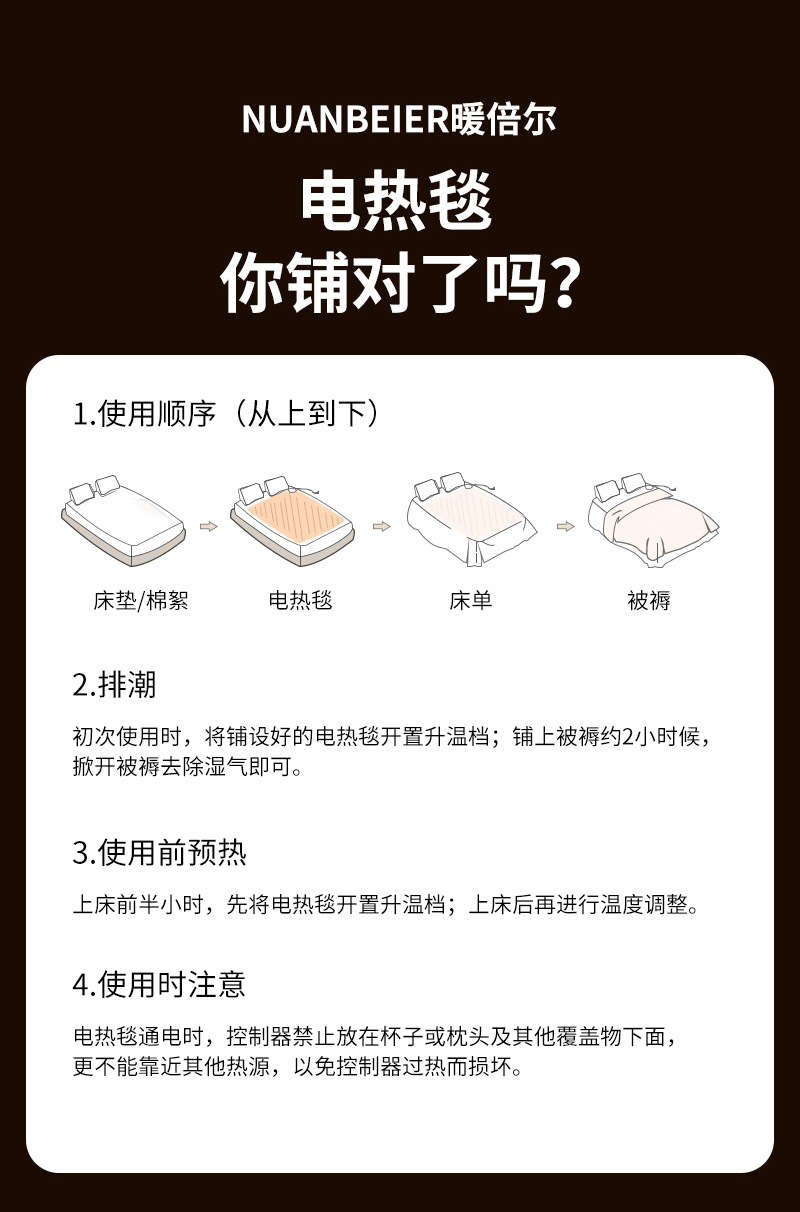 NUANBEIER暖倍尔

电热毯
你铺对了吗？

1.使用顺序（从上到下）

床垫/棉絮　电热毯　床单　被褥

2.排潮

初次使用时，将铺设好的电热毯开置升温档；铺上被褥约2小时候，掀开被褥去除湿气即可。

3.使用前预热

上床前半小时，先将电热毯开置升温档；上床后再进行温度调整。

4.使用时注意

电热毯通电时，控制器禁止放在杯子或枕头及其他覆盖物下面，更不能靠近其他热源，以免控制器过热而损坏。