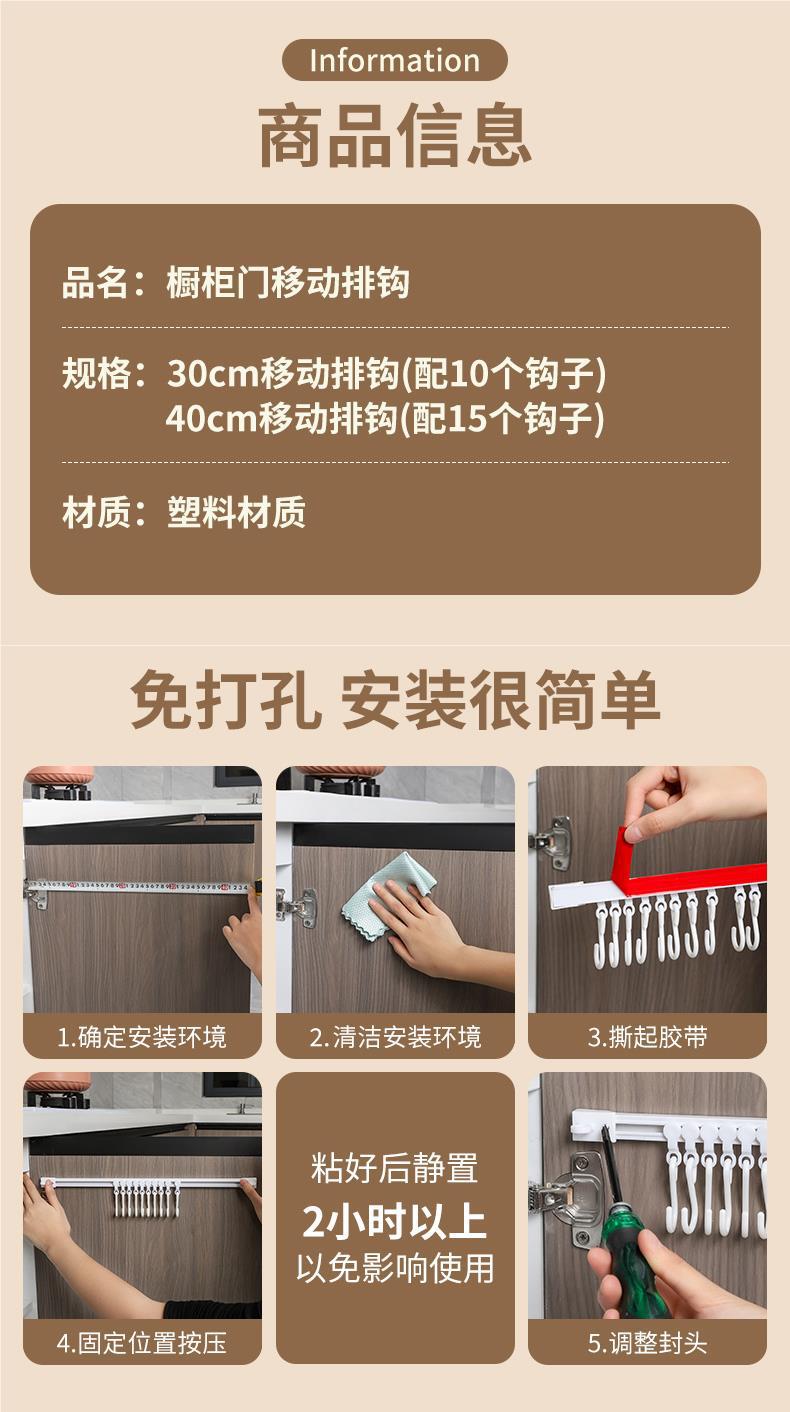 Information

商品信息

品名：橱柜门移动排钩

规格：30cm移动排钩(配10个钩子)
40cm移动排钩(配15个钩子)

材质：塑料材质

免打孔 安装很简单

1.确定安装环境

2.清洁安装环境

3.撕起胶带

4.固定位置按压

粘好后静置
2小时以上
以免影响使用

5.调整封头