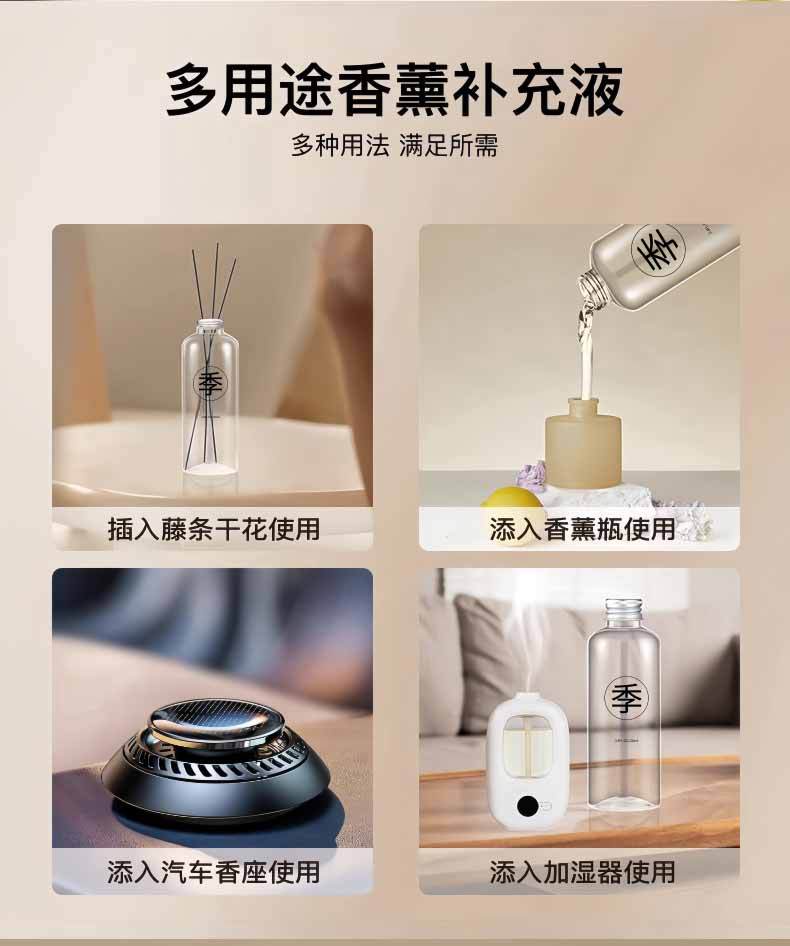 多用途香薰补充液
多种用法 满足所需

季

插入藤条干花使用

季

添入香薰瓶使用

添入汽车香座使用

季

添入加湿器使用