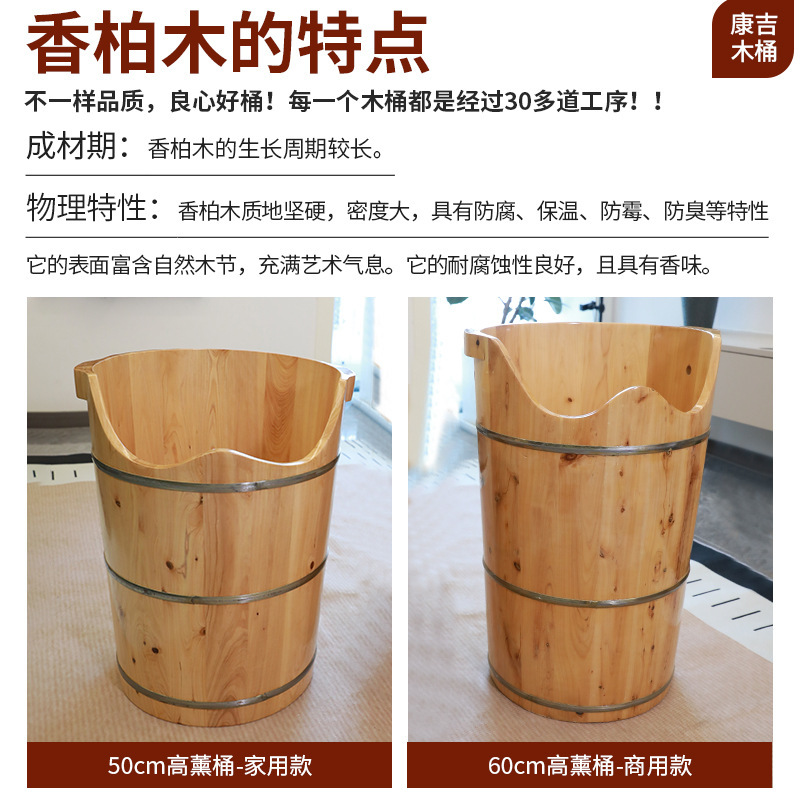 香柏木的特点

康吉木桶

不一样品质，良心好桶！每一个木桶都是经过30多道工序！！

成材期：香柏木的生长周期较长。

物理特性：香柏木质地坚硬，密度大，具有防腐、保温、防霉、防臭等特性

它的表面富含自然木节，充满艺术气息。它的耐腐蚀性良好，且具有香味。

50cm高薰桶-家用款

60cm高薰桶-商用款