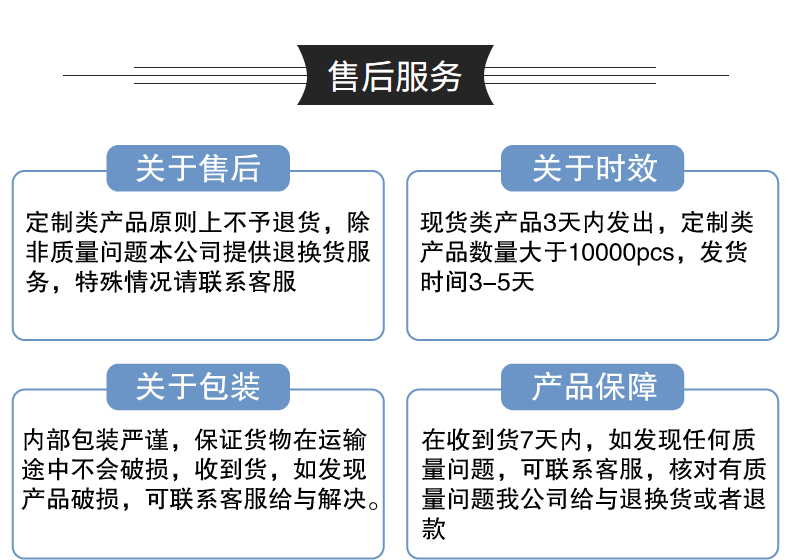 售后服务

关于售后

定制类产品原则上不予退货，除非质量问题本公司提供退换货服务，特殊情况请联系客服

关于时效

现货类产品3天内发出，定制类产品数量大于10000pcs，发货时间3-5天

关于包装

内部包装严谨，保证货物在运输途中不会破损，收到货，如发现产品破损，可联系客服给与解决。

产品保障

在收到货7天内，如发现任何质量问题，可联系客服，核对有质量问题我公司给与退换货或者退款