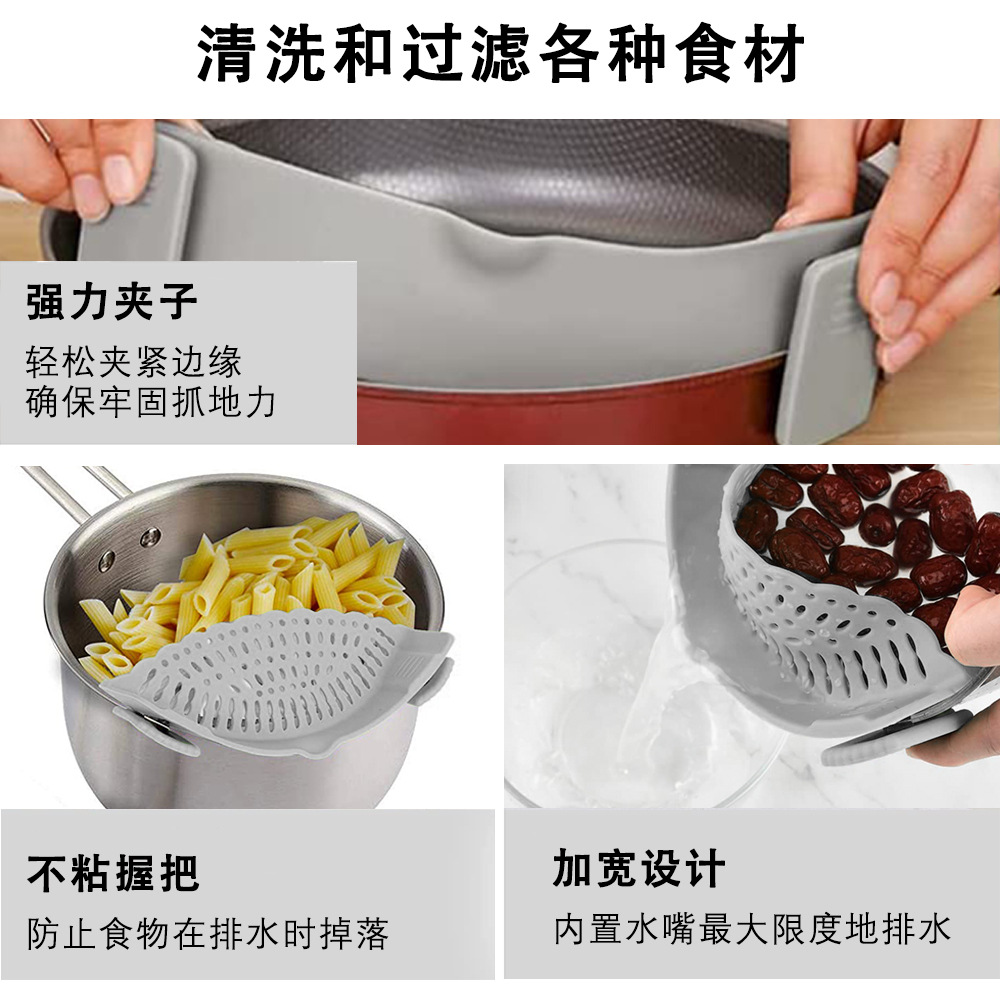 清洗和过滤各种食材

强力夹子
轻松夹紧边缘
确保牢固抓地力

不粘握把
防止食物在排水时掉落

加宽设计
内置水嘴最大限度地排水