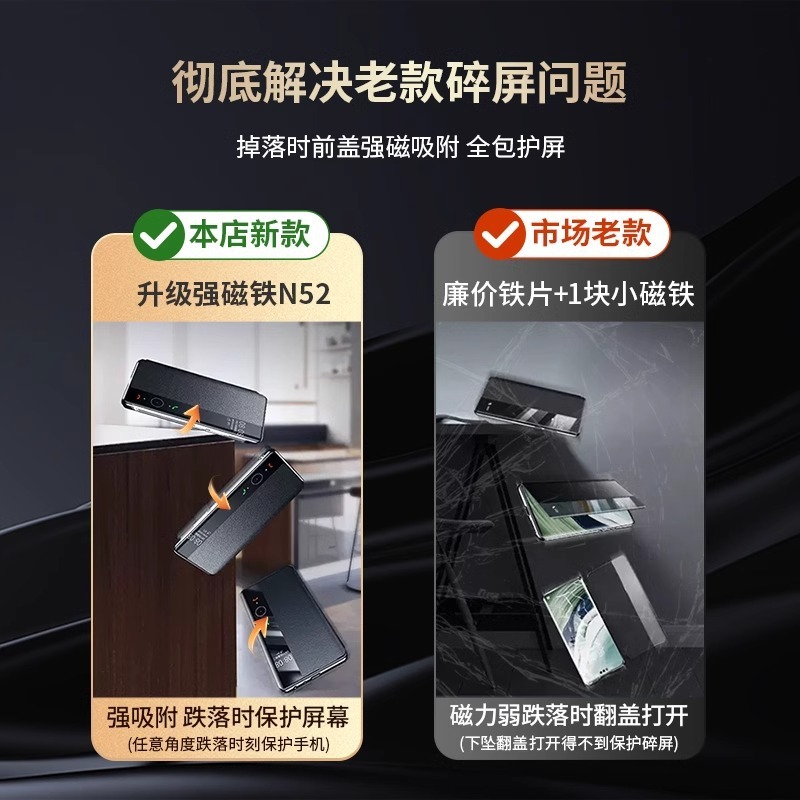 彻底解决老款碎屏问题

掉落时前盖强磁吸附 全包护屏

本店新款

升级强磁铁N52

强吸附 跌落时保护屏幕

(任意角度跌落时刻保护手机)

市场老款

廉价铁片+1块小磁铁

磁力弱跌落时翻盖打开

(下坠翻盖打开得不到保护碎屏)