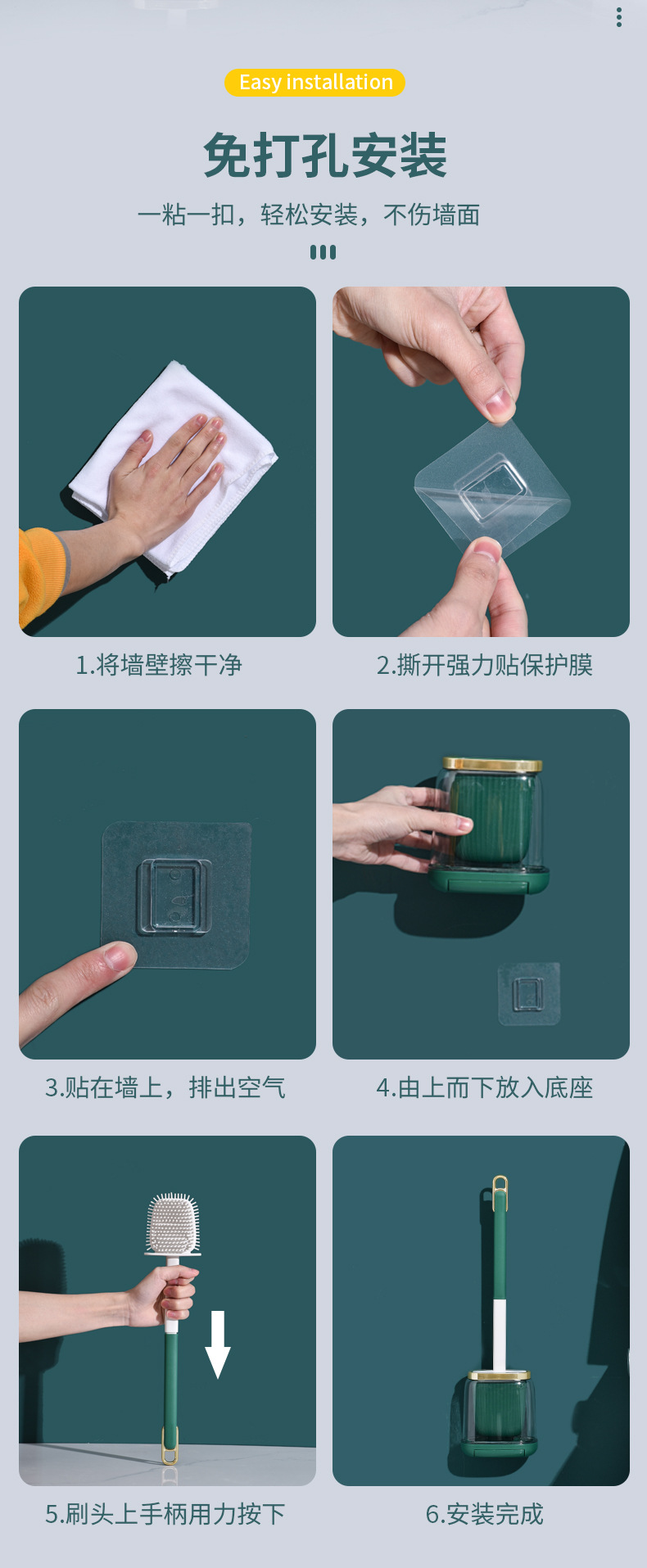 Easy installation

免打孔安装

一粘一扣，轻松安装，不伤墙面

1.将墙壁擦干净

2.撕开强力贴保护膜

3.贴在墙上，排出空气

4.由上而下放入底座

5.刷头上手柄用力按下

6.安装完成