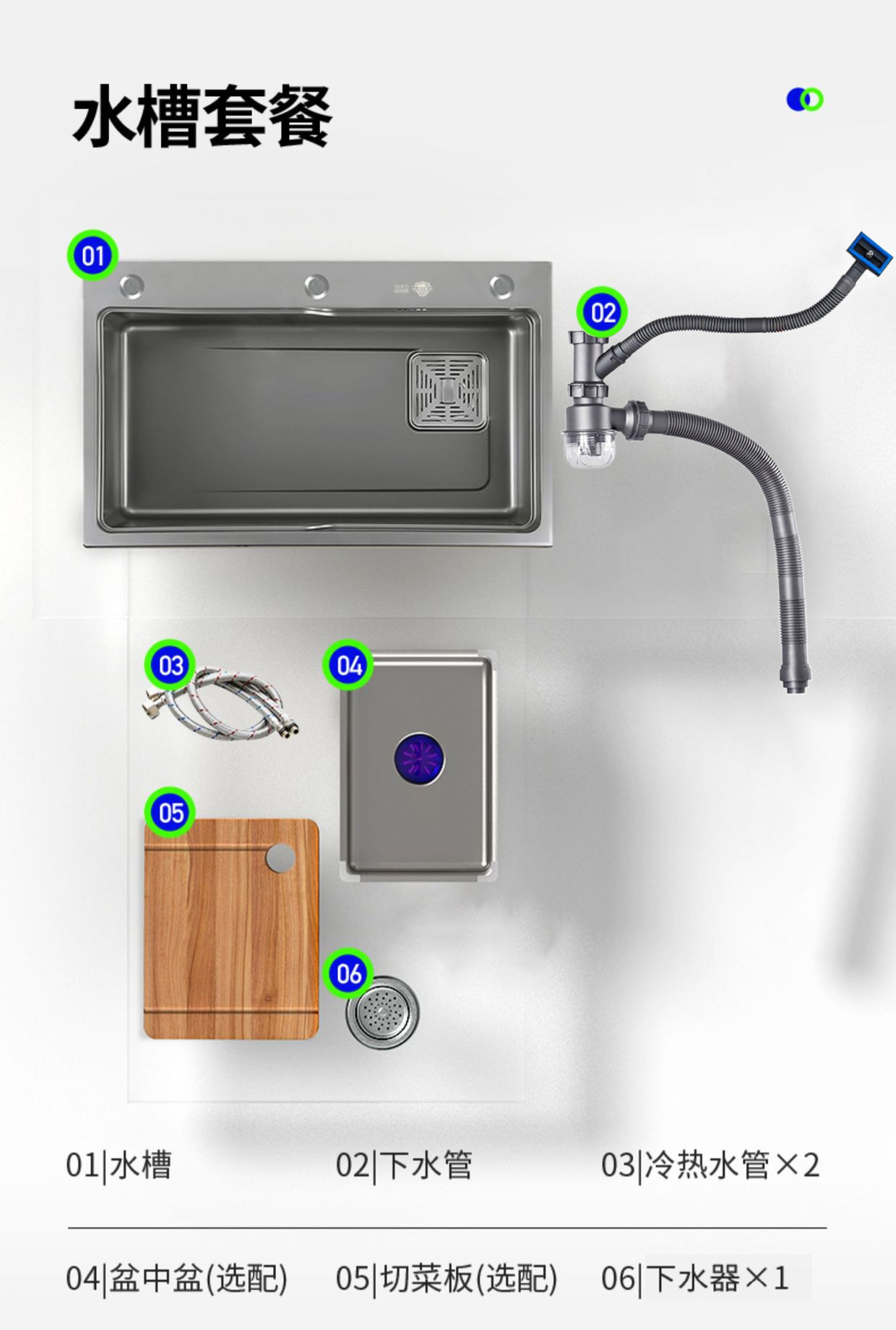 水槽套餐

01

02

03

04

05

06

01|水槽 02|下水管 03|冷热水管×2

04|盆中盆(选配) 05|切菜板(选配) 06|下水器×1