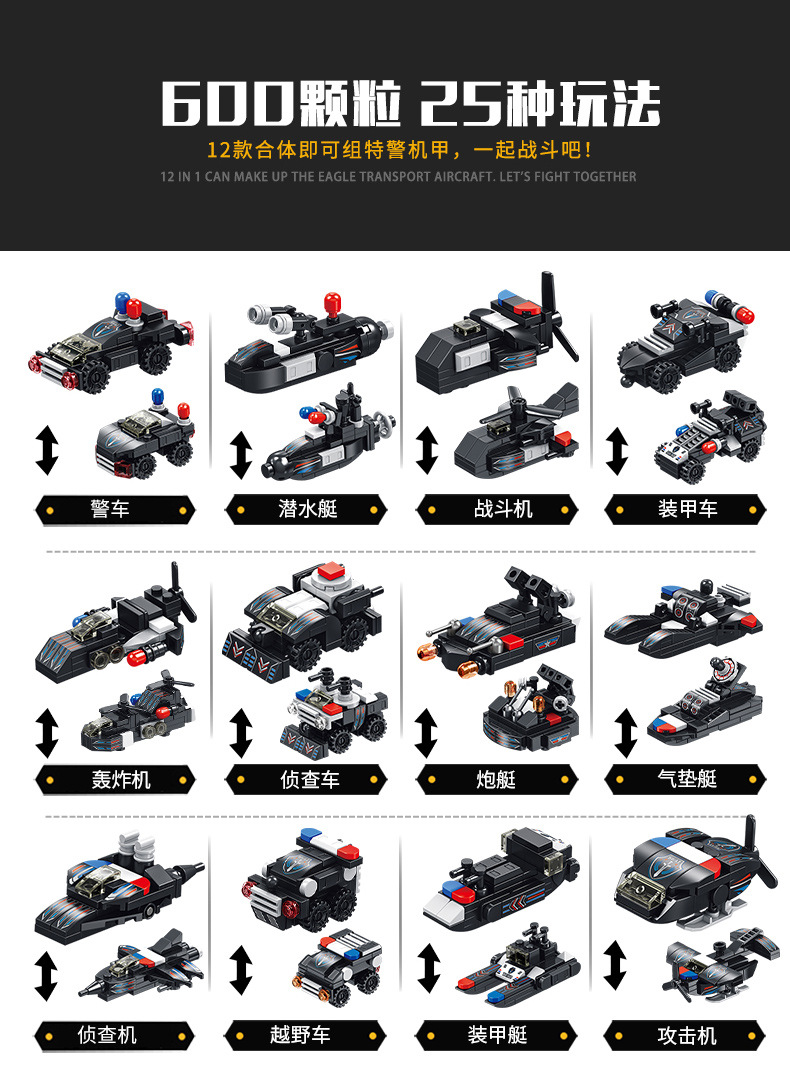 600颗粒 25种玩法
12款合体即可组特警机甲，一起战斗吧！
12 IN 1 CAN MAKE UP THE EAGLE TRANSPORT AIRCRAFT. LET'S FIGHT TOGETHER

警车
潜水艇
战斗机
装甲车

轰炸机
侦查车
炮艇
气垫艇

侦查机
越野车
装甲艇
攻击机