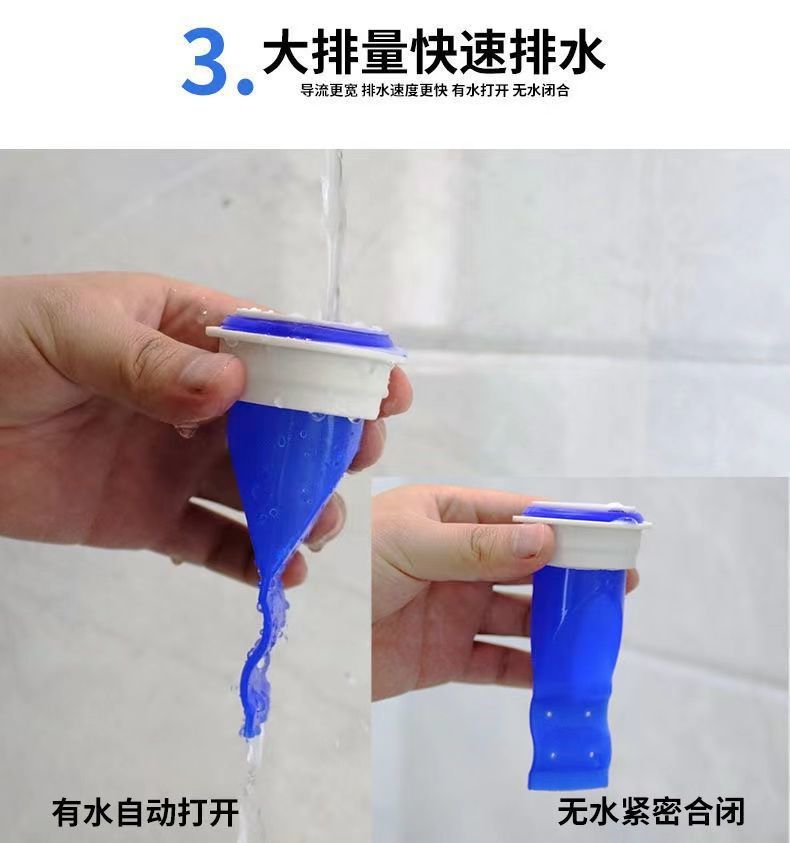 3. 大排量快速排水

导流更宽 排水速度更快 有水打开 无水闭合

有水自动打开

无水紧密合闭