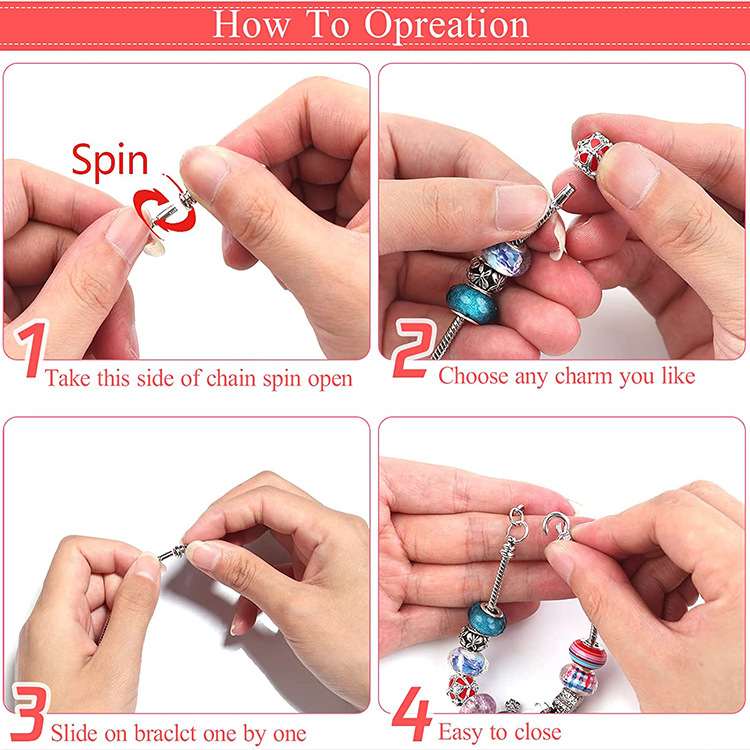 How To Opreation

Spin

1 Take this side of chain spin open

2 Choose any charm you like

3 Slide on braclct one by one

4 Easy to close