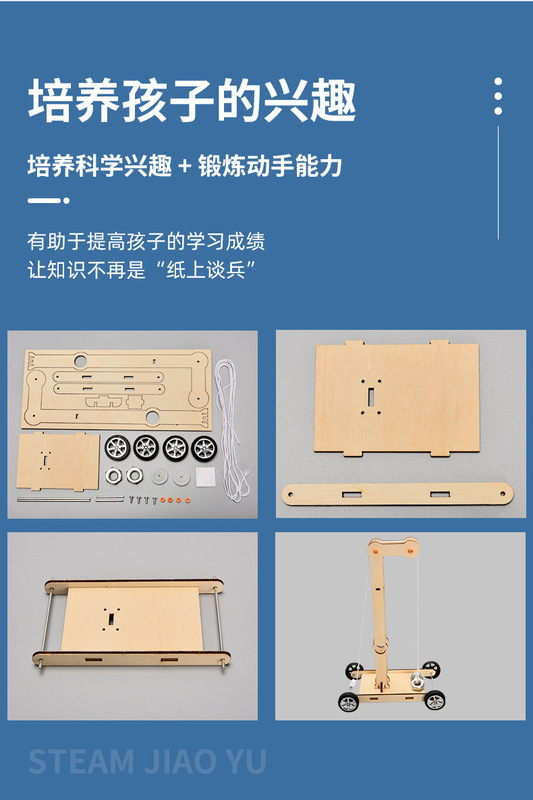 培养孩子的兴趣

培养科学兴趣 + 锻炼动手能力

有助于提高孩子的学习成绩
让知识不再是“纸上谈兵”

STEAM JIAO YU