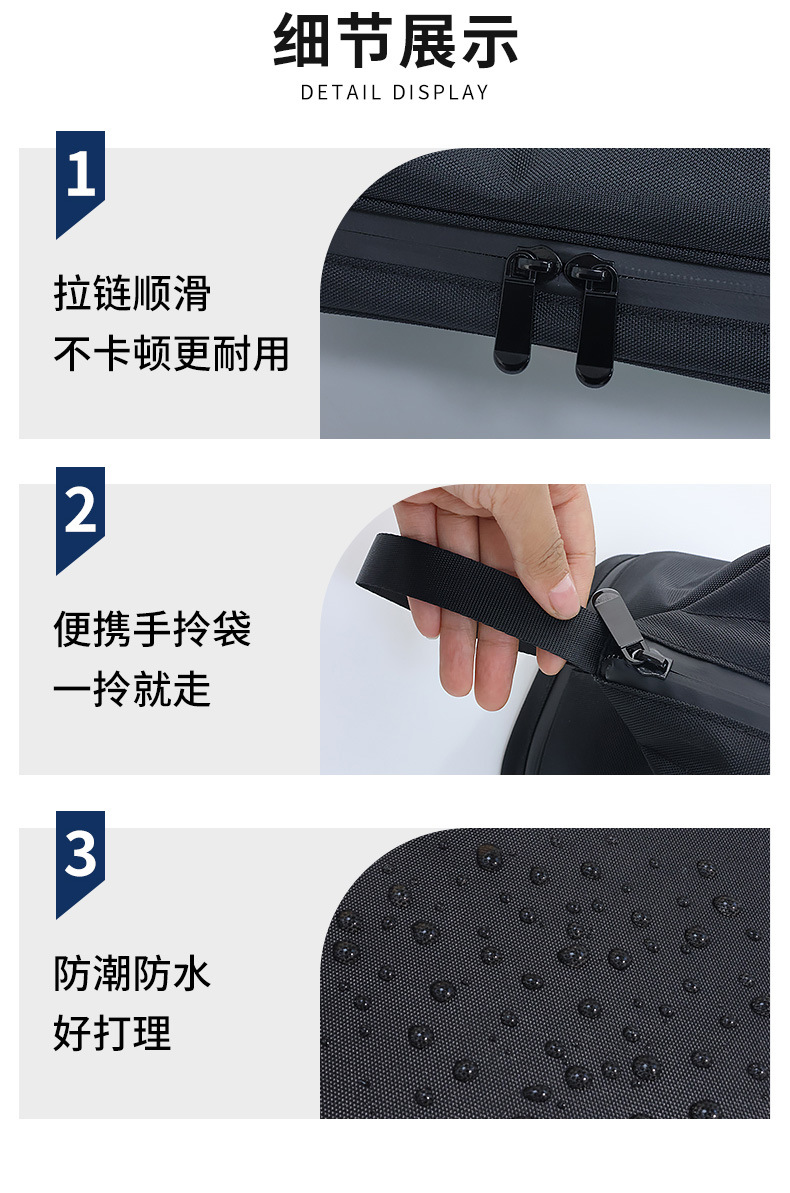 细节展示
DETAIL DISPLAY

1

拉链顺滑
不卡顿更耐用

2

便携手拎袋
一拎就走

3

防潮防水
好打理