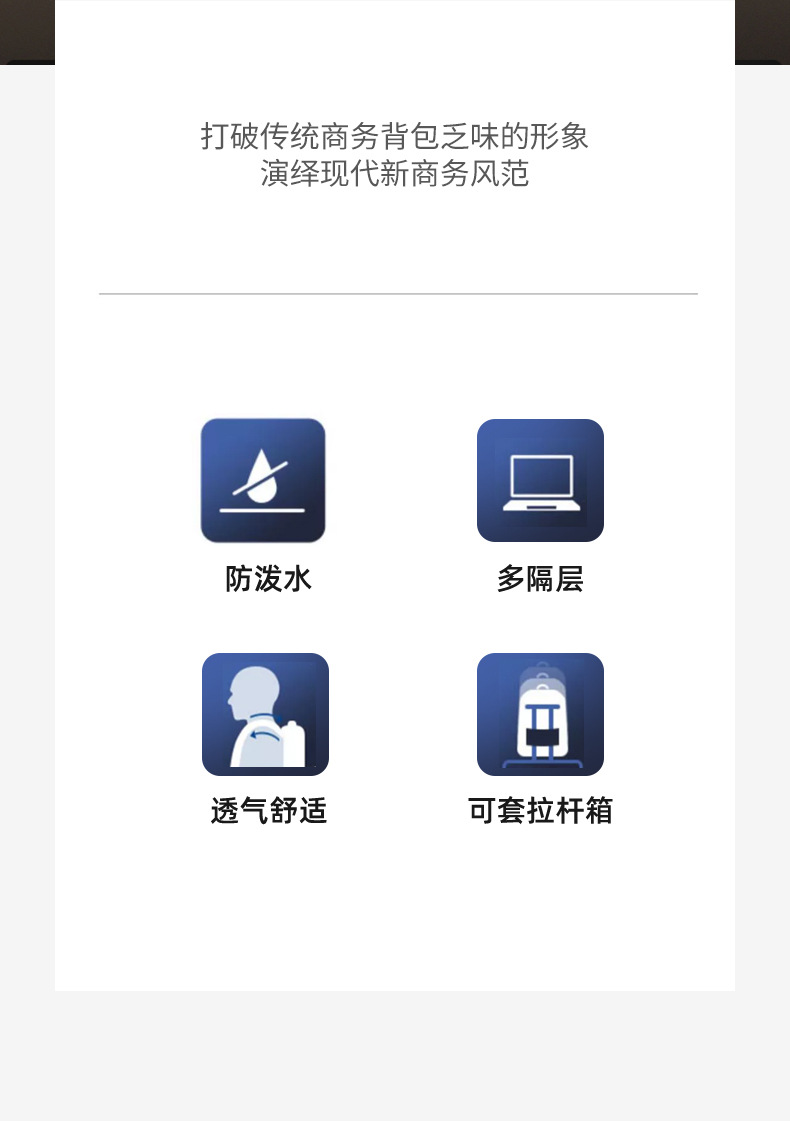 打破传统商务背包乏味的形象
演绎现代新商务风范

防泼水

多隔层

透气舒适

可套拉杆箱