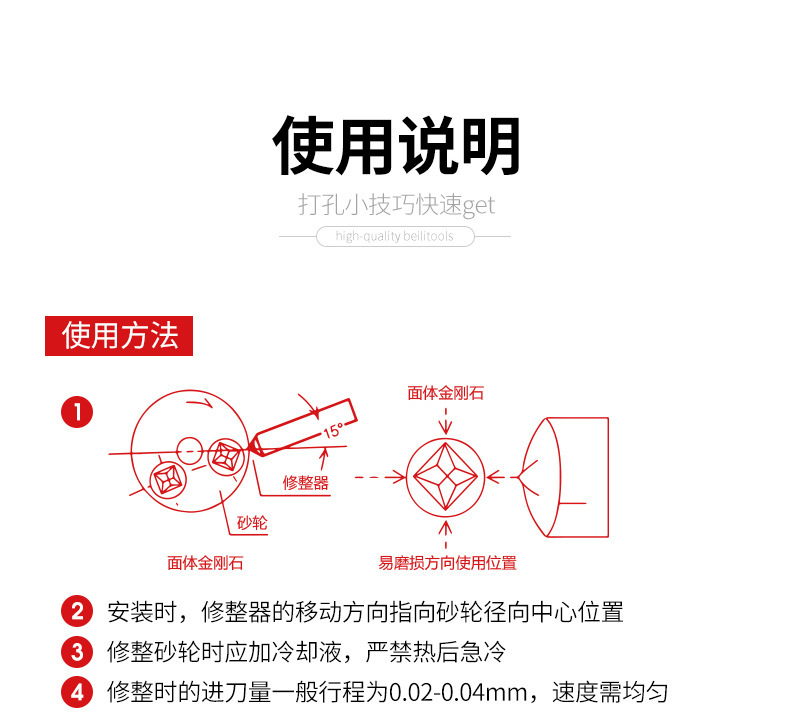 使用说明

打孔小技巧快速get

high-quality beilitools

使用方法

1

15°

修整器

砂轮

面体金刚石

面体金刚石

易磨损方向使用位置

2 安装时，修整器的移动方向指向砂轮径向中心位置

3 修整砂轮时应加冷却液，严禁热后急冷

4 修整时的进刀量一般行程为0.02-0.04mm，速度需均匀