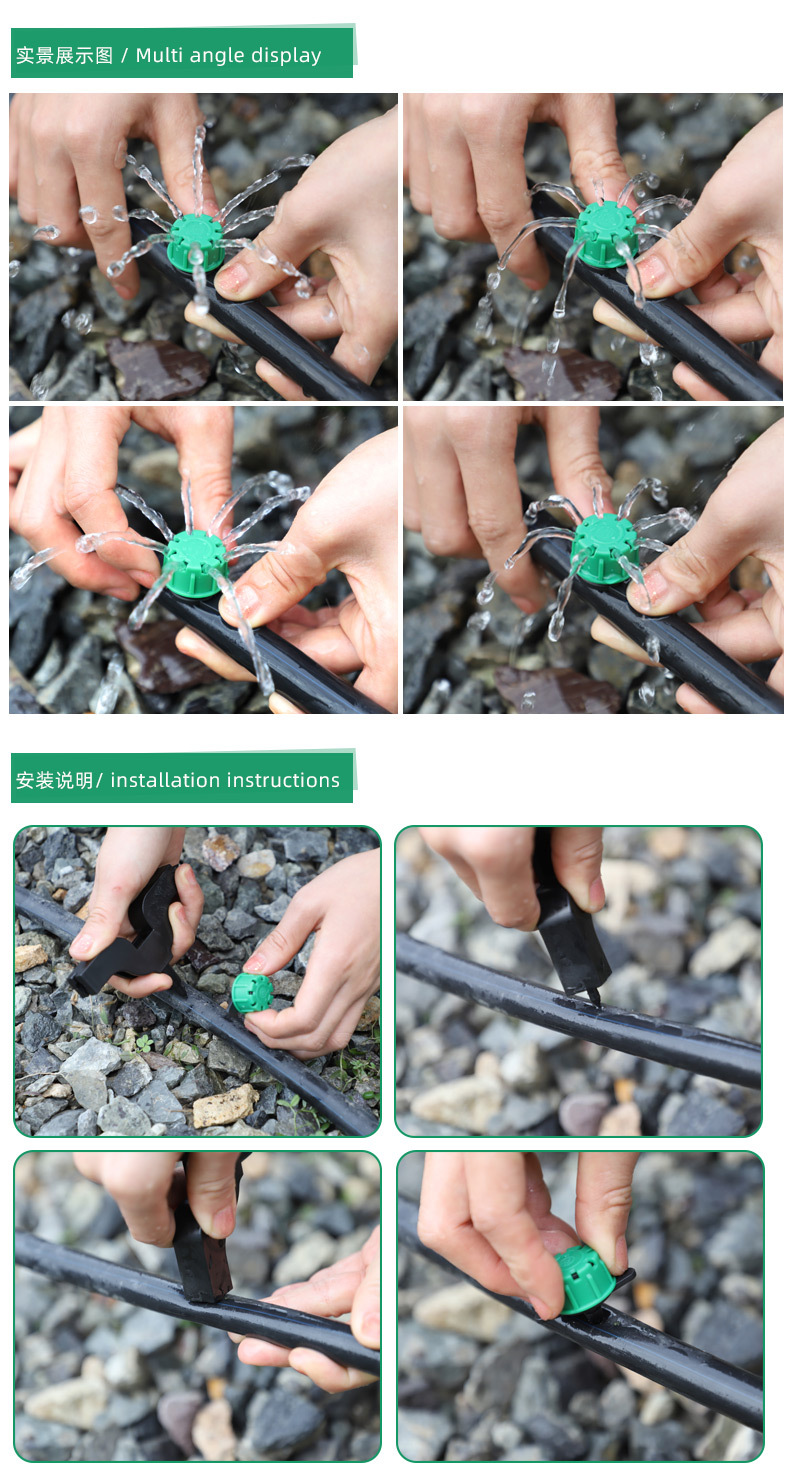 实景展示图 / Multi angle display

安装说明/ installation instructions