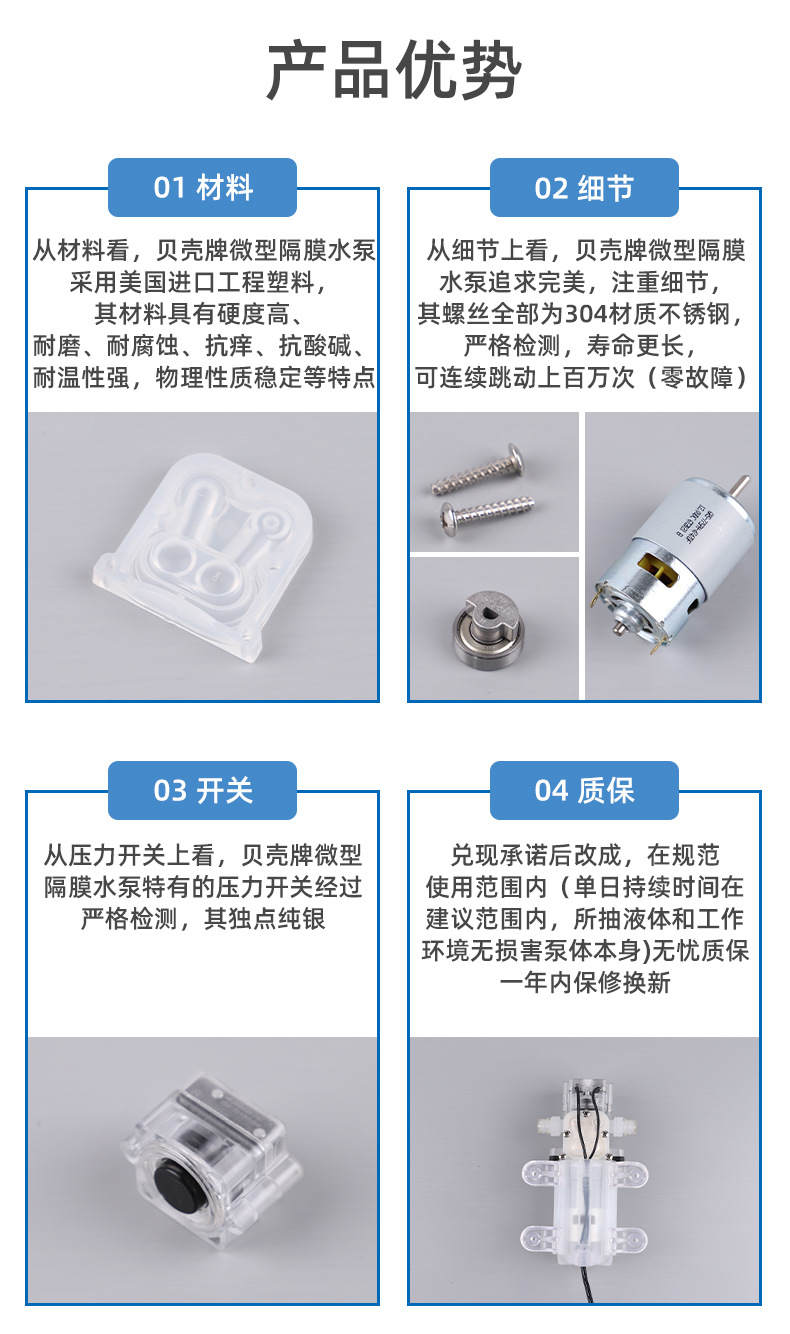 产品优势

01 材料

从材料看，贝壳牌微型隔膜水泵采用美国进口工程塑料，其材料具有硬度高、耐磨、耐腐蚀、抗痒、抗酸碱、耐温性强，物理性质稳定等特点

02 细节

从细节上看，贝壳牌微型隔膜水泵追求完美，注重细节，其螺丝全部为304材质不锈钢，严格检测，寿命更长，可连续跳动上百万次（零故障）

03 开关

从压力开关上看，贝壳牌微型隔膜水泵特有的压力开关经过严格检测，其独点纯银

04 质保

兑现承诺后改成，在规范使用范围内（单日持续时间在建议范围内，所抽液体和工作环境无损害泵体本身)无忧质保一年内保修换新