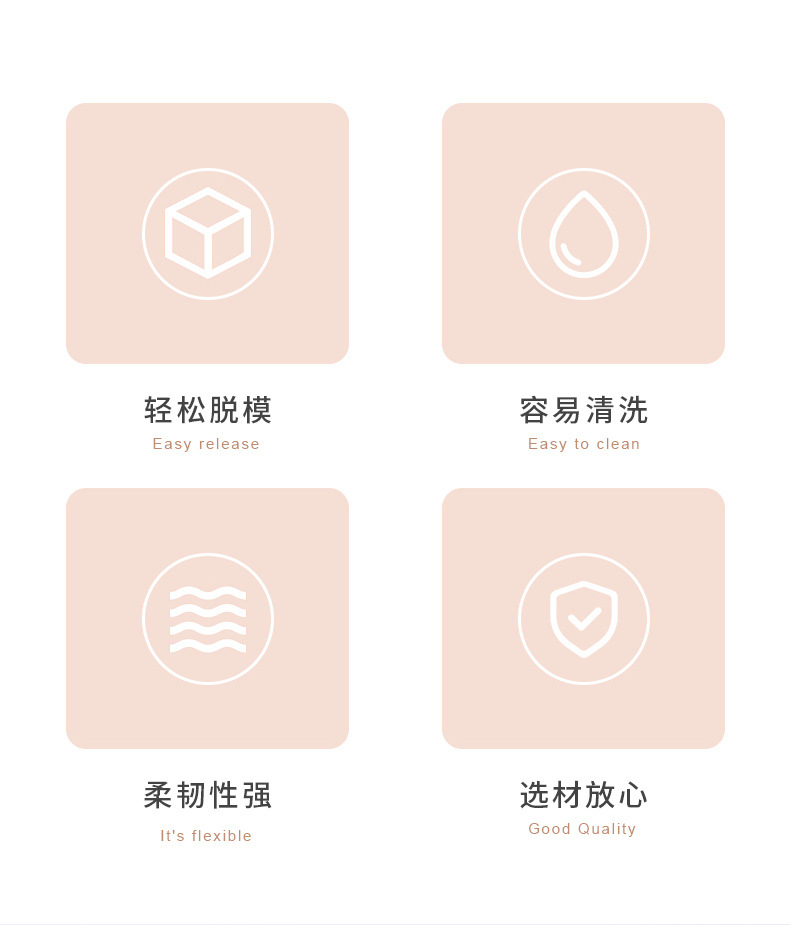 轻松脱模
Easy release

容易清洗
Easy to clean

柔韧性强
It's flexible

选材放心
Good Quality