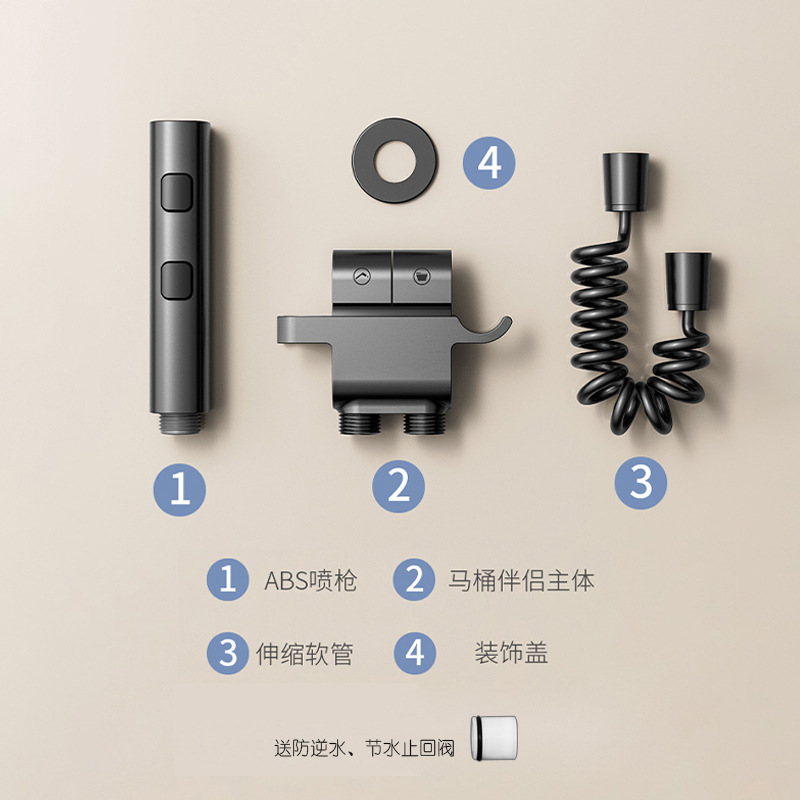 4

1

2

3

1 ABS喷枪
2 马桶伴侣主体
3 伸缩软管
4 装饰盖

送防逆水、节水止回阀