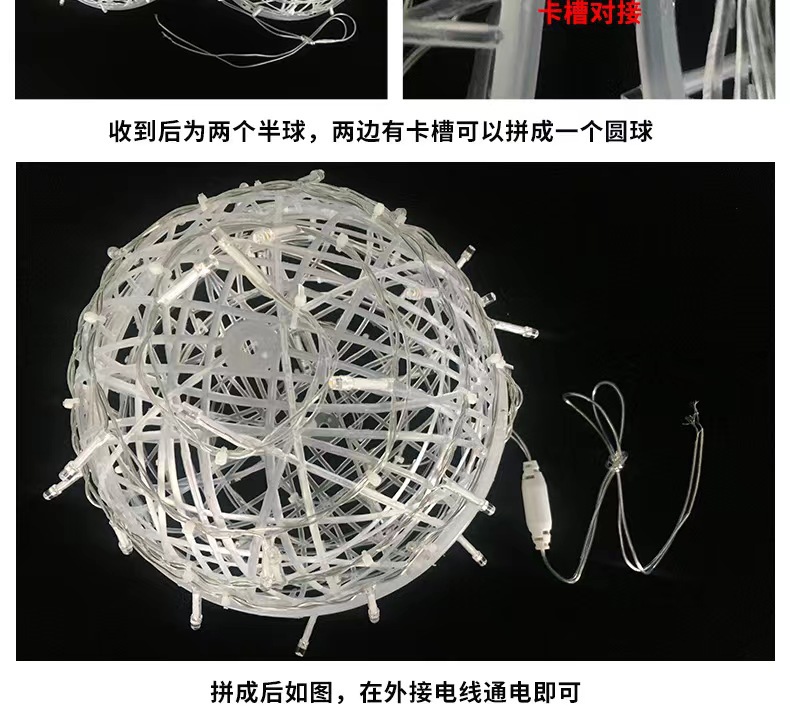 卡槽对接

收到后为两个半球，两边有卡槽可以拼成一个圆球

拼成后如图，在外接电线通电即可