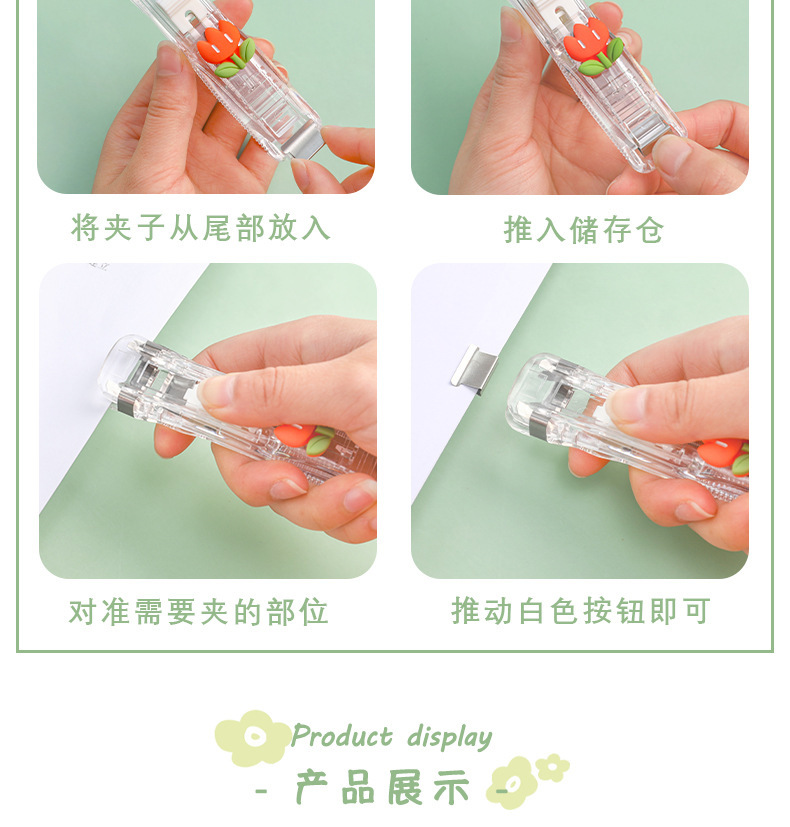 将夹子从尾部放入

推入储存仓

对准需要夹的部位

推动白色按钮即可

Product display

- 产品展示 -