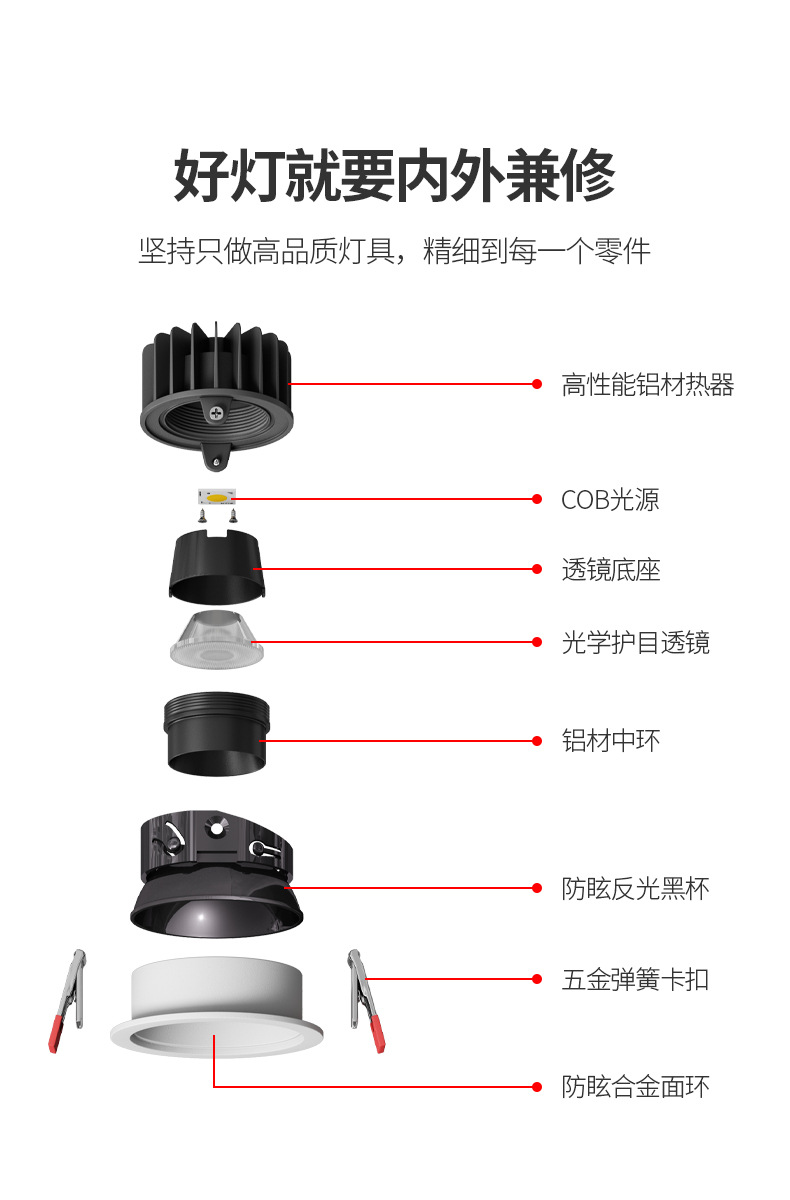 好灯就要内外兼修

坚持只做高品质灯具，精细到每一个零件

高性能铝材热器

COB光源

透镜底座

光学护目透镜

铝材中环

防眩反光黑杯

五金弹簧卡扣

防眩合金面环