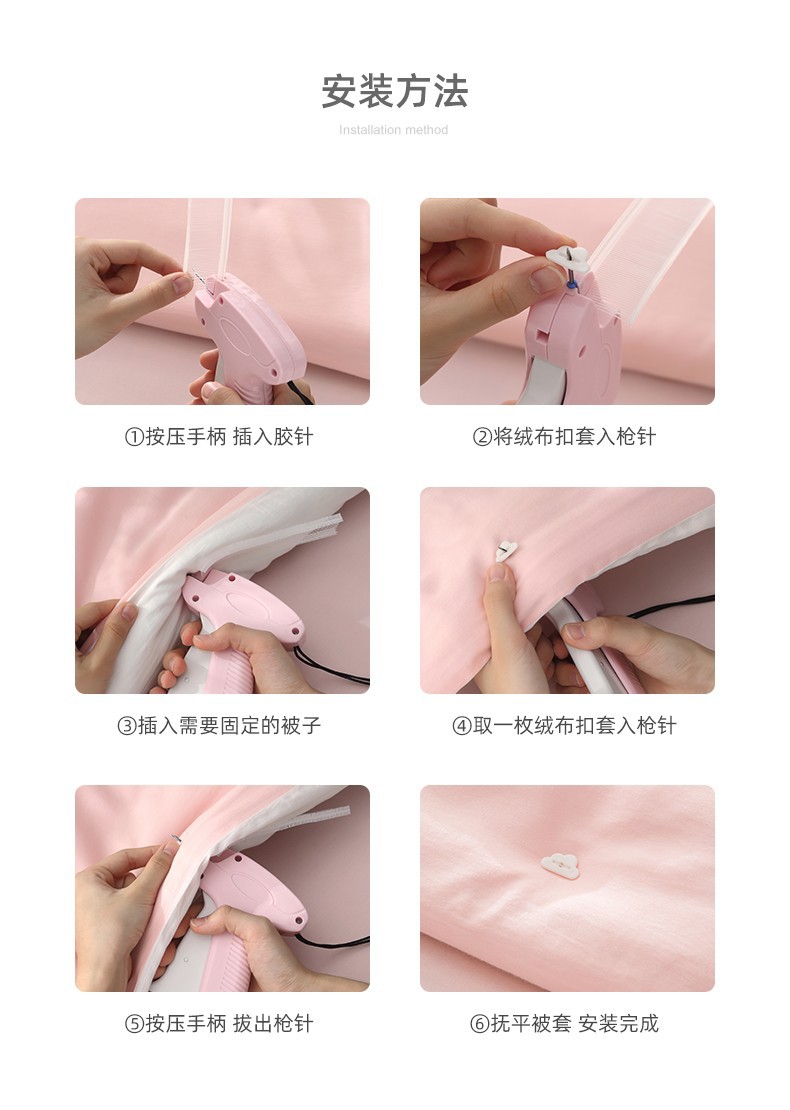 安装方法

Installation method

①按压手柄 插入胶针

②将绒布扣套入枪针

③插入需要固定的被子

④取一枚绒布扣套入枪针

⑤按压手柄 拔出枪针

⑥抚平被套 安装完成