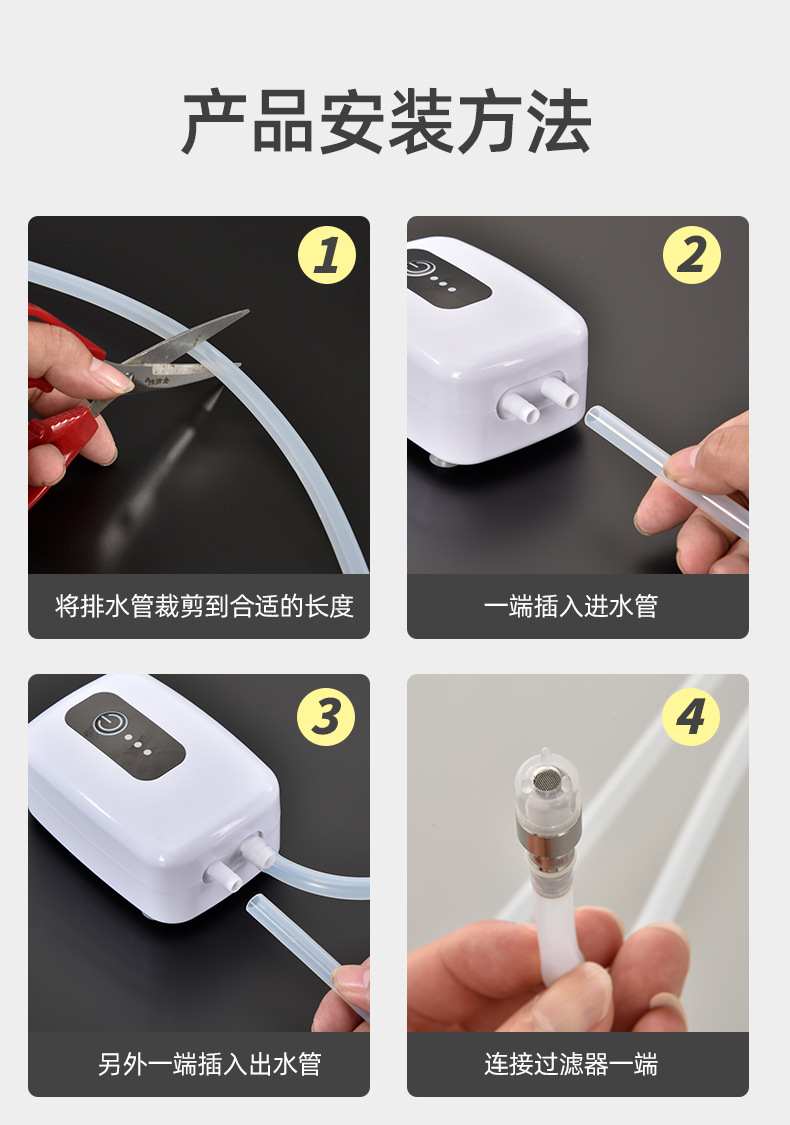 产品安装方法

1

将排水管裁剪到合适的长度

2

一端插入进水管

3

另外一端插入出水管

4

连接过滤器一端