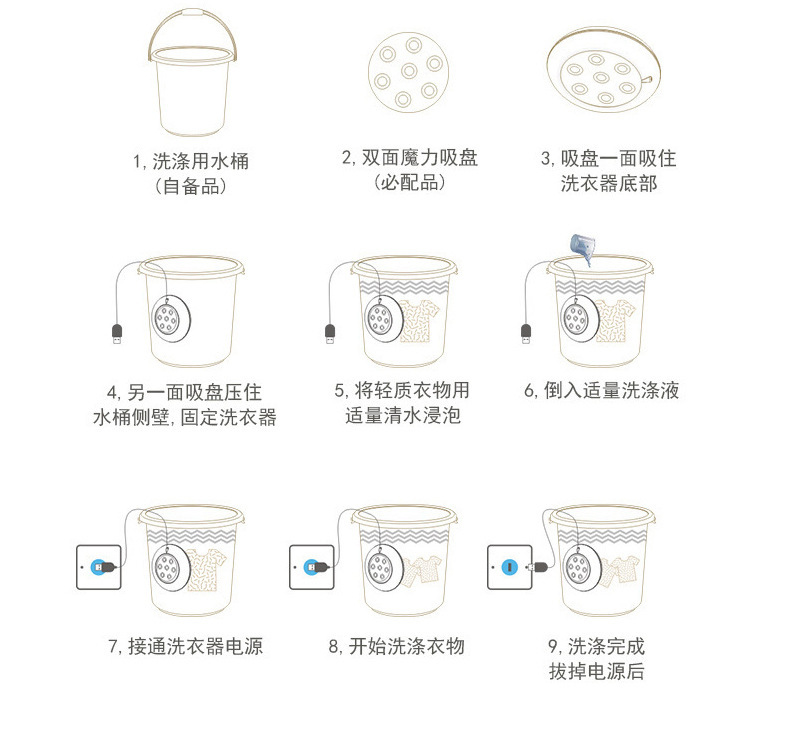 1, 洗涤用水桶
(自备品)

2, 双面魔力吸盘
(必配品)

3, 吸盘一面吸住
洗衣器底部

4, 另一面吸盘压住
水桶侧壁, 固定洗衣器

5, 将轻质衣物用
适量清水浸泡

6, 倒入适量洗涤液

7, 接通洗衣器电源

8, 开始洗涤衣物

9, 洗涤完成
拔掉电源后