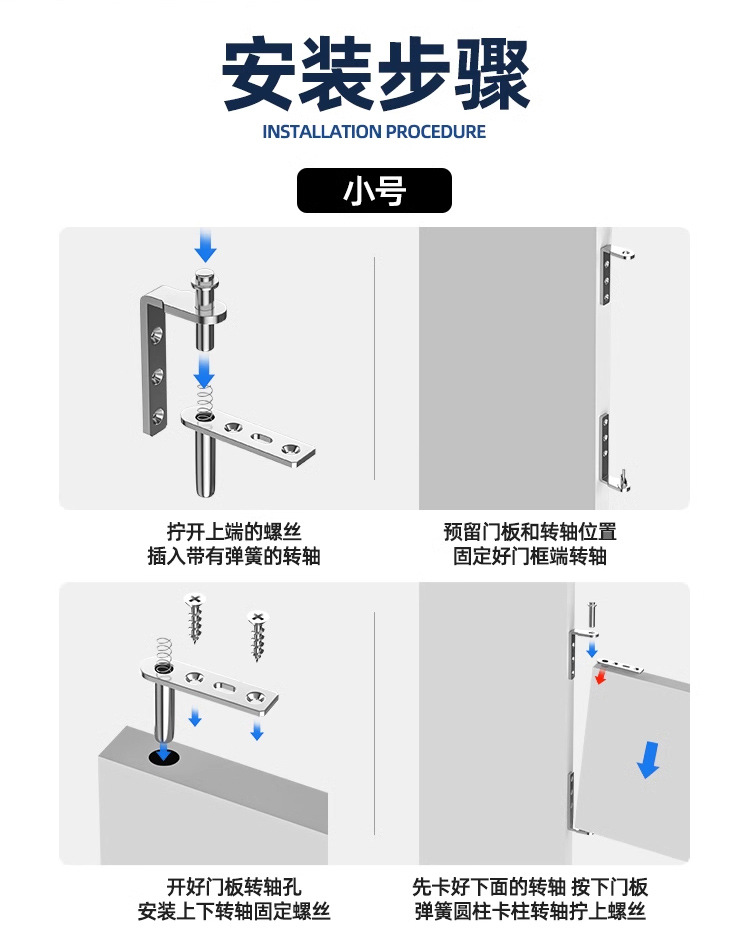 安装步骤
INSTALLATION PROCEDURE

小号

拧开上端的螺丝
插入带有弹簧的转轴

预留门板和转轴位置
固定好门框端转轴

开好门板转轴孔
安装上下转轴固定螺丝

先卡好下面的转轴 按下门板
弹簧圆柱卡柱转轴拧上螺丝