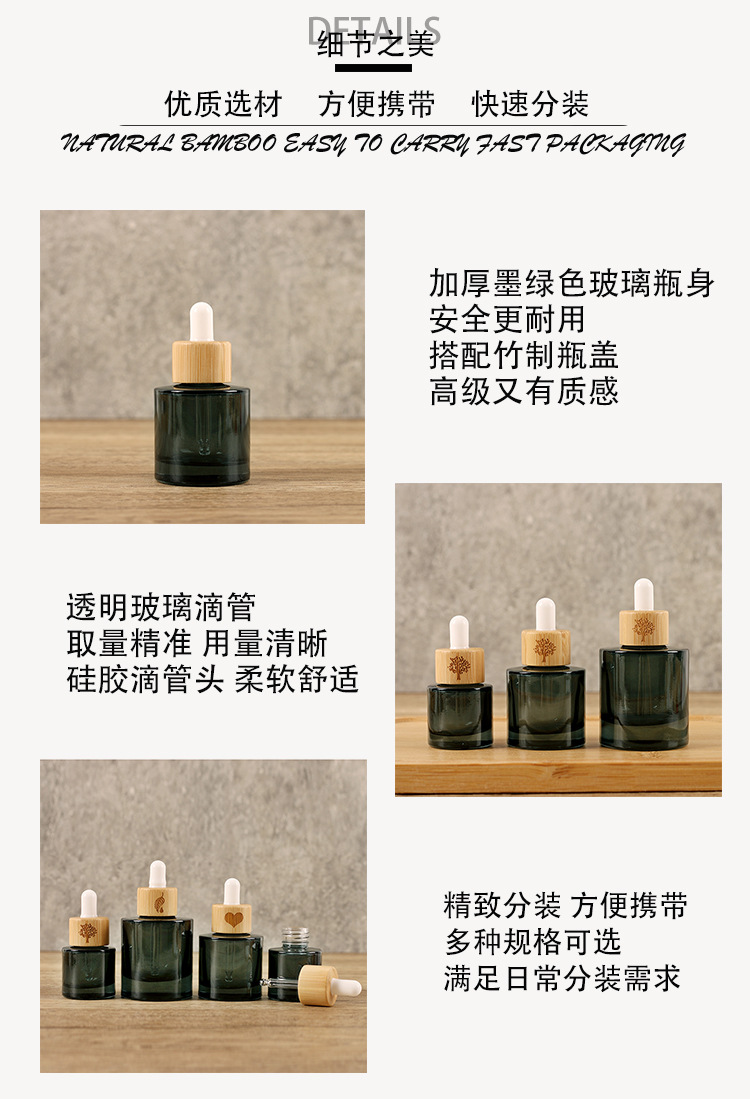 DETAILS
细节之美

优质选材　方便携带　快速分装
NATURAL BAMBOO EASY TO CARRY FAST PACKAGING

加厚墨绿色玻璃瓶身
安全更耐用
搭配竹制瓶盖
高级又有质感

透明玻璃滴管
取量精准 用量清晰
硅胶滴管头 柔软舒适

精致分装 方便携带
多种规格可选
满足日常分装需求