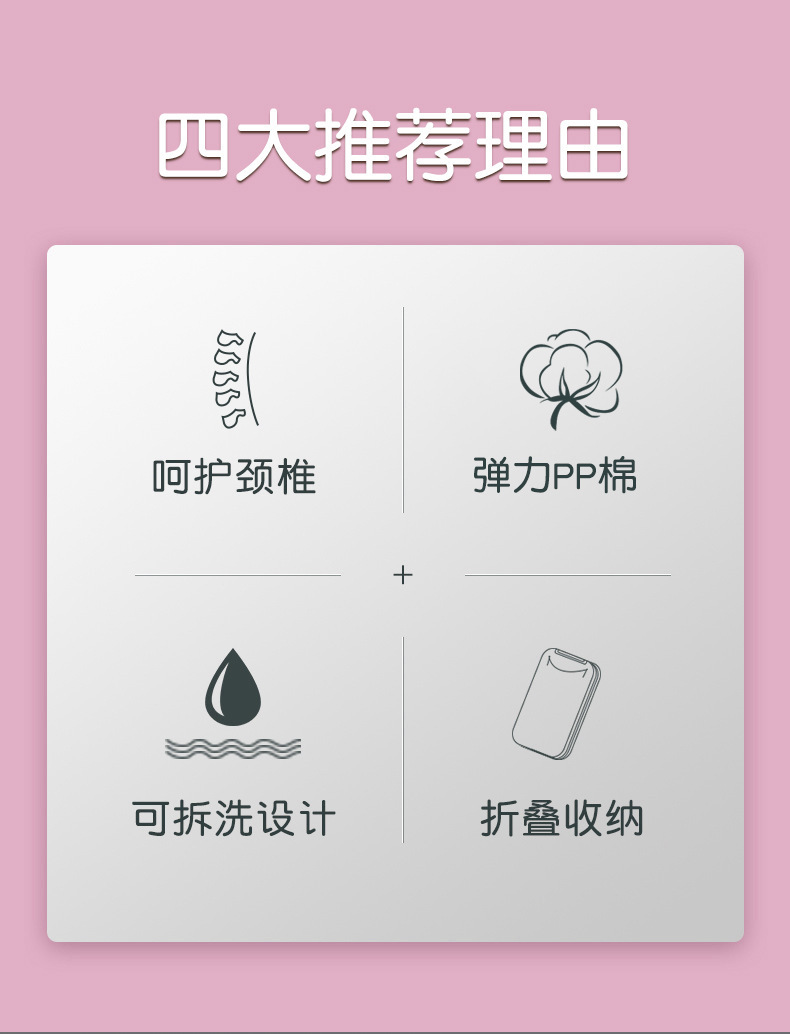 四大推荐理由

呵护颈椎

弹力PP棉

+

可拆洗设计

折叠收纳