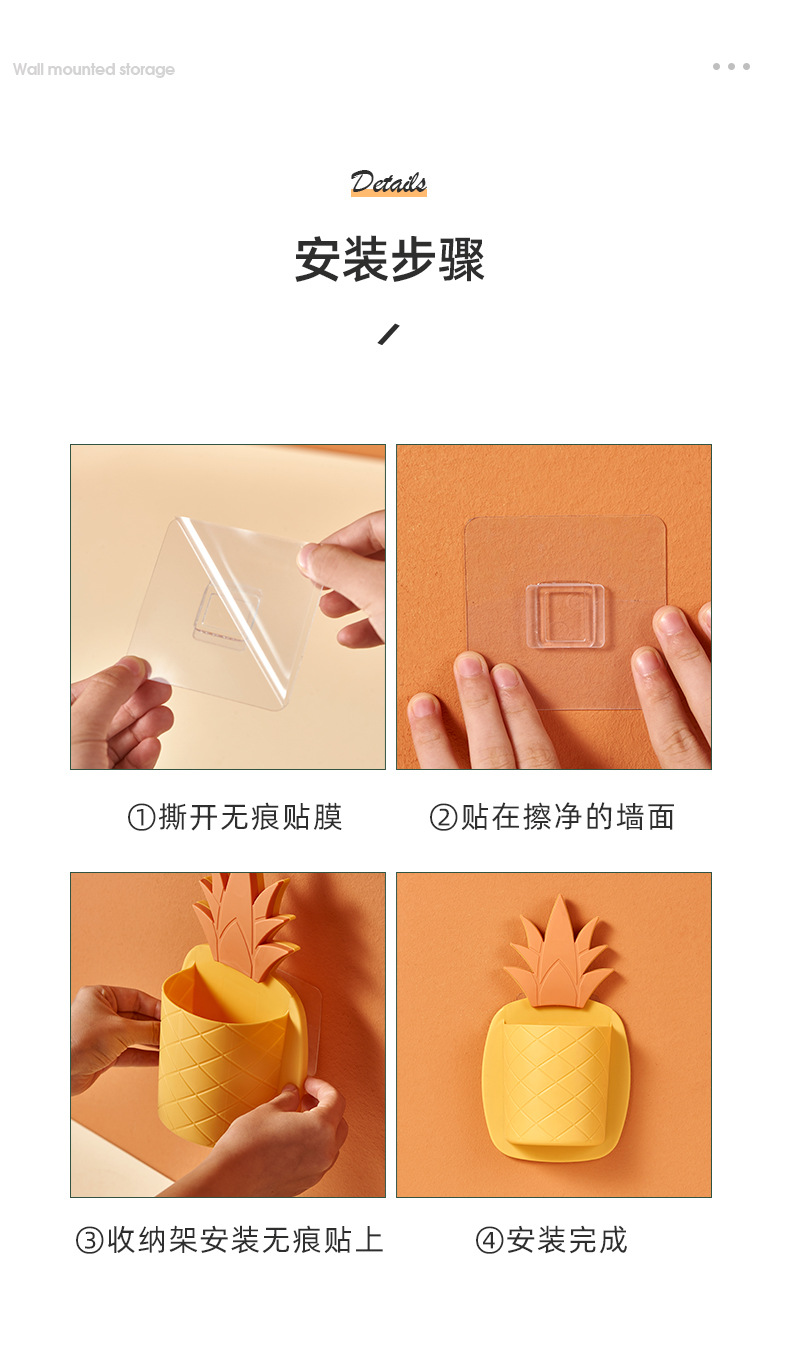 Wall mounted storage

Details

安装步骤

①撕开无痕贴膜

②贴在擦净的墙面

③收纳架安装无痕贴上

④安装完成