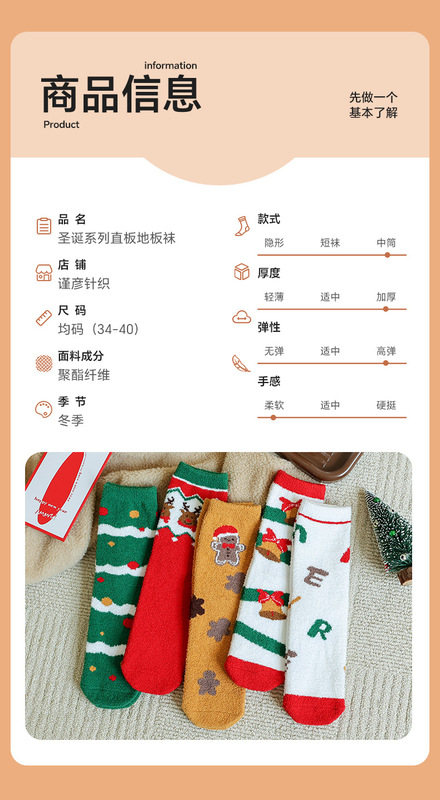 information
商品信息
Product

先做一个
基本了解

品 名
圣诞系列直板地板袜

店 铺
谨彦针织

尺 码
均码（34-40）

面料成分
聚酯纤维

季 节
冬季

款式
隐形 短袜 中筒

厚度
轻薄 适中 加厚

弹性
无弹 适中 高弹

手感
柔软 适中 硬挺

E
R