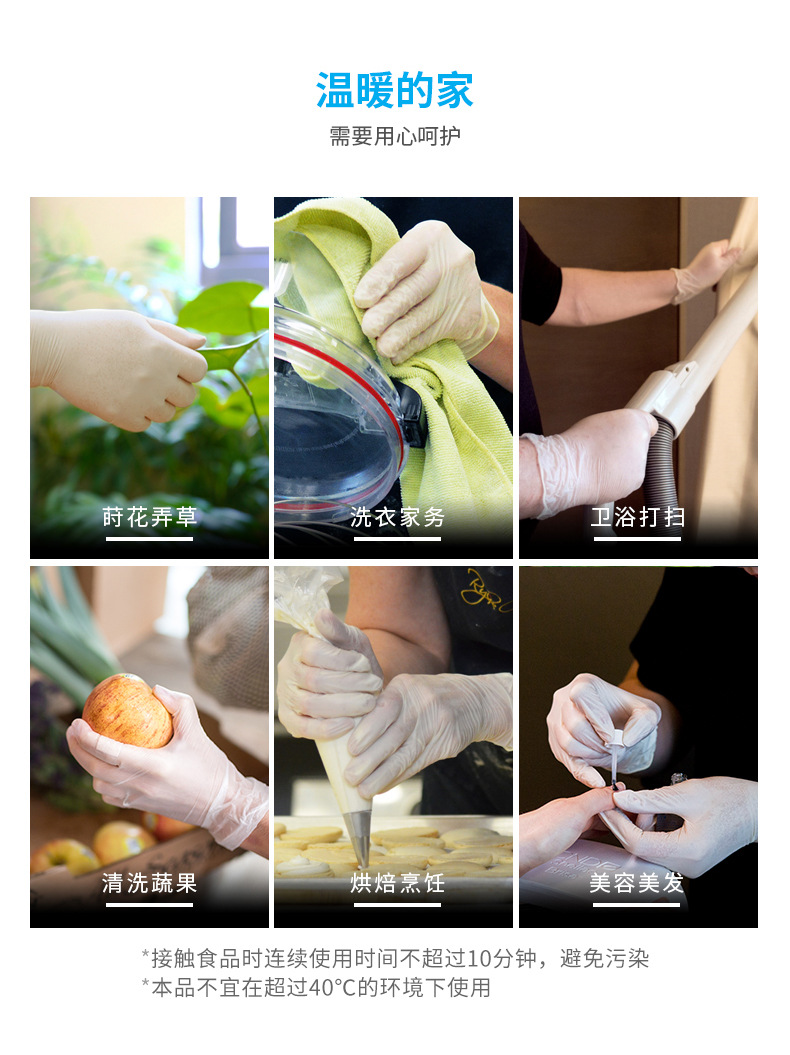 温暖的家

需要用心呵护

莳花弄草

洗衣家务

卫浴打扫

清洗蔬果

烘焙烹饪

美容美发

*接触食品时连续使用时间不超过10分钟，避免污染
*本品不宜在超过40°C的环境下使用