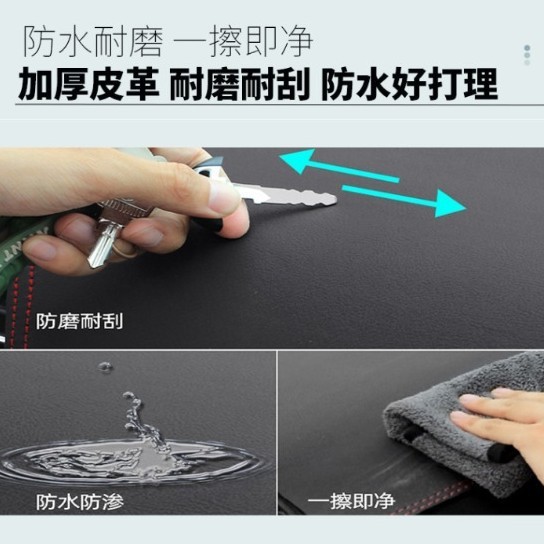 防水耐磨 一擦即净

加厚皮革 耐磨耐刮 防水好打理

防磨耐刮

防水防渗

一擦即净