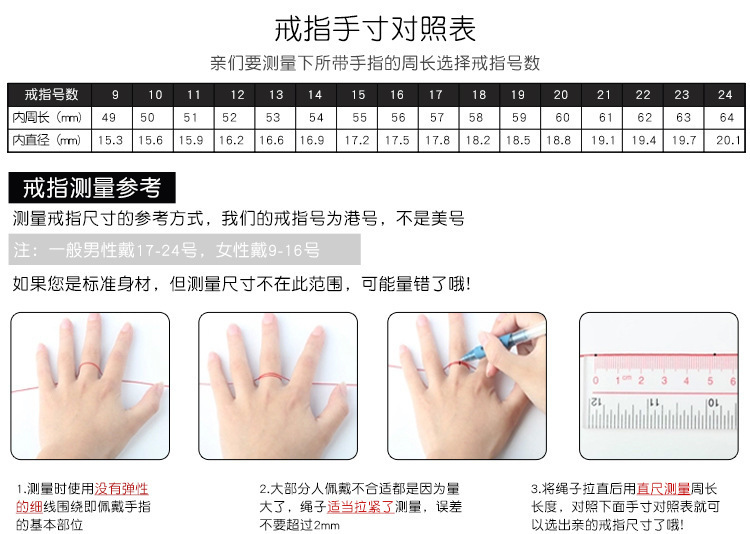 戒指手寸对照表

亲们要测量下所带手指的周长选择戒指号数

| 戒指号数 | 9 | 10 | 11 | 12 | 13 | 14 | 15 | 16 | 17 | 18 | 19 | 20 | 21 | 22 | 23 | 24 |
|---|---|---|---|---|---|---|---|---|---|---|---|---|---|---|---|---|
| 内周长（mm） | 49 | 50 | 51 | 52 | 53 | 54 | 55 | 56 | 57 | 58 | 59 | 60 | 61 | 62 | 63 | 64 |
| 内直径（mm） | 15.3 | 15.6 | 15.9 | 16.2 | 16.6 | 16.9 | 17.2 | 17.5 | 17.8 | 18.2 | 18.5 | 18.8 | 19.1 | 19.4 | 19.7 | 20.1 |

戒指测量参考

测量戒指尺寸的参考方式，我们的戒指号为港号，不是美号

注：一般男性戴17-24号，女性戴9-16号

如果您是标准身材，但测量尺寸不在此范围，可能量错了哦！

0 1cm 2 3 4 5 6
12 11 10

1.测量时使用没有弹性的细线围绕即佩戴手指的基本部位

2.大部分人佩戴不合适都是因为量大了，绳子适当拉紧了测量，误差不要超过2mm

3.将绳子拉直后用直尺测量周长长度，对照下面手寸对照表就可以选出亲的戒指尺寸了哦！