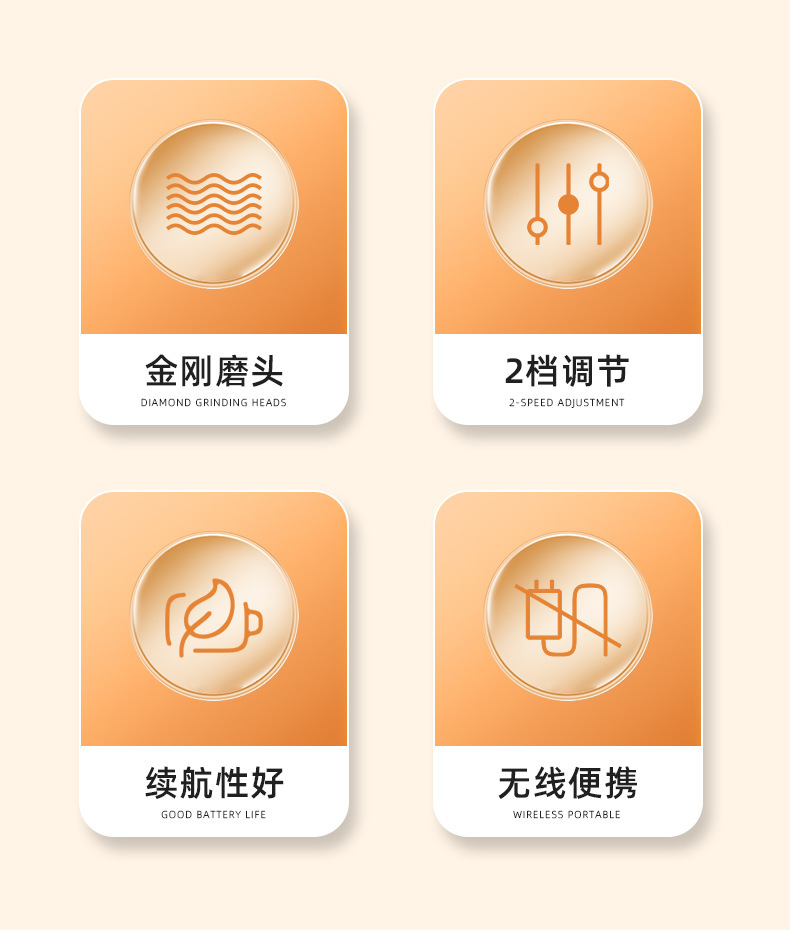 金刚磨头
DIAMOND GRINDING HEADS

2档调节
2-SPEED ADJUSTMENT

续航性好
GOOD BATTERY LIFE

无线便携
WIRELESS PORTABLE