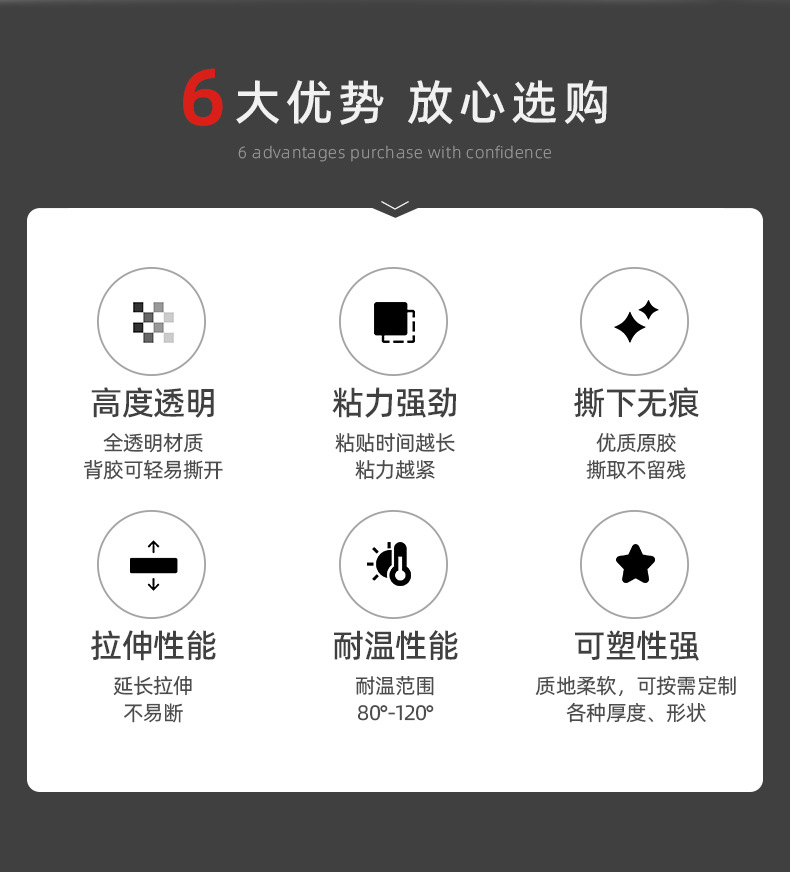 6大优势 放心选购

6 advantages purchase with confidence

高度透明

全透明材质
背胶可轻易撕开

粘力强劲

粘贴时间越长
粘力越紧

撕下无痕

优质原胶
撕取不留残

拉伸性能

延长拉伸
不易断

耐温性能

耐温范围
80°-120°

可塑性强

质地柔软，可按需定制
各种厚度、形状