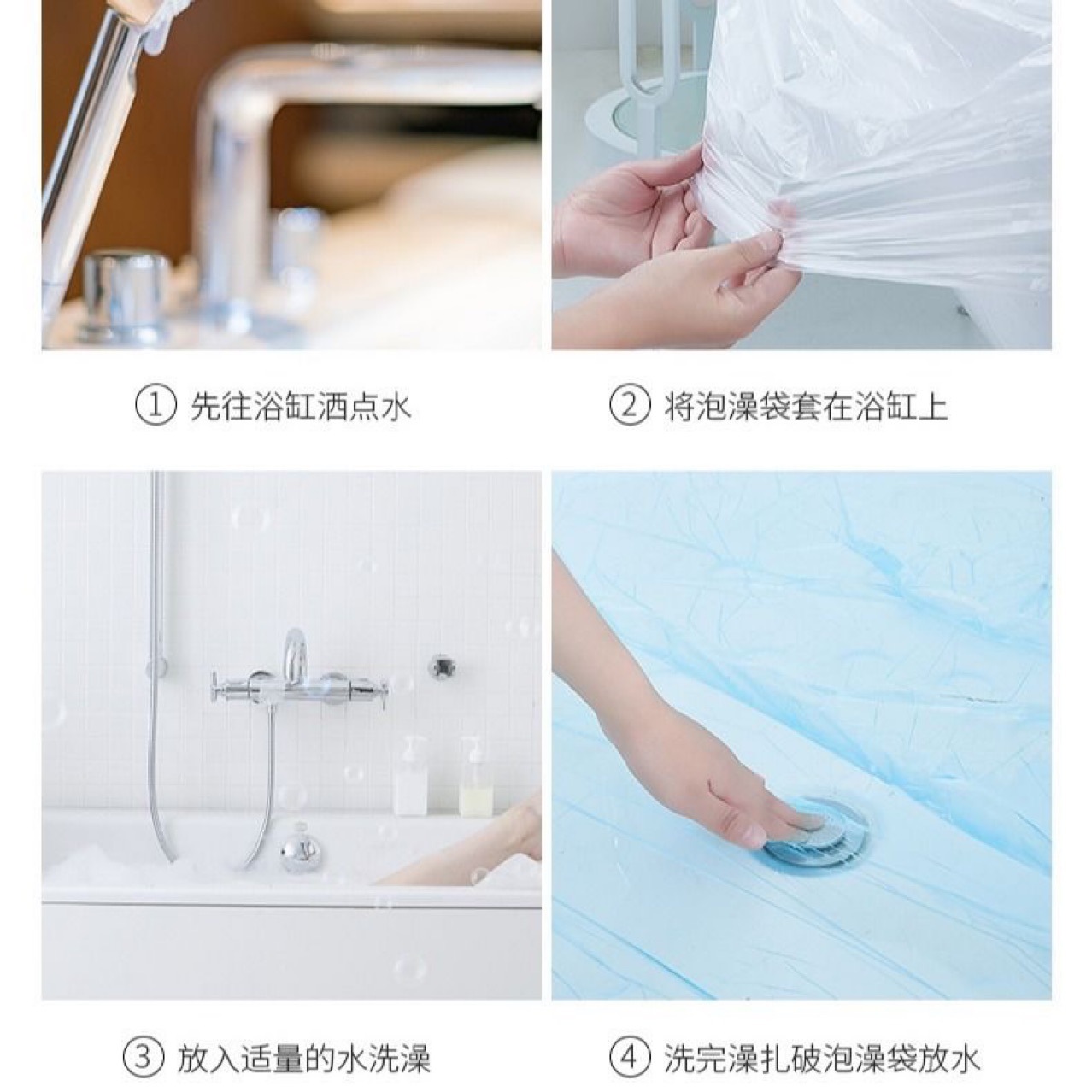 ① 先往浴缸洒点水

② 将泡澡袋套在浴缸上

③ 放入适量的水洗澡

④ 洗完澡扎破泡澡袋放水