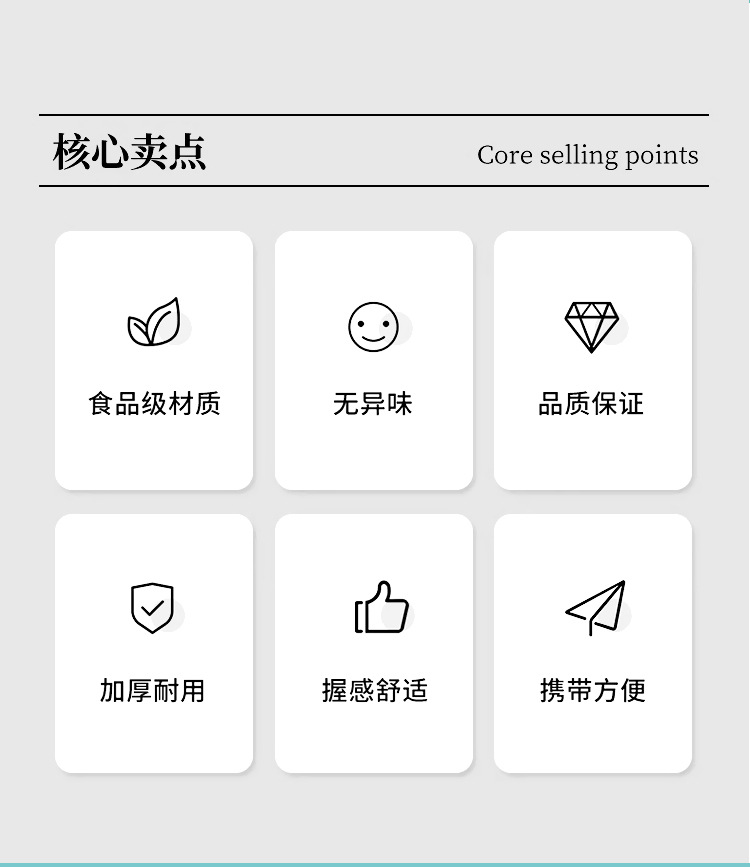 核心卖点 Core selling points

食品级材质

无异味

品质保证

加厚耐用

握感舒适

携带方便