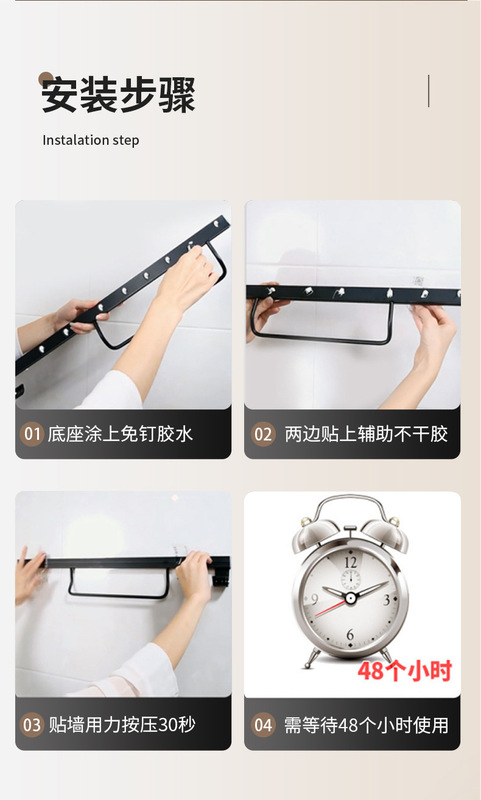 安装步骤

Instalation step

01 底座涂上免钉胶水

02 两边贴上辅助不干胶

03 贴墙用力按压30秒

12
9
3
6

48个小时

04 需等待48个小时使用