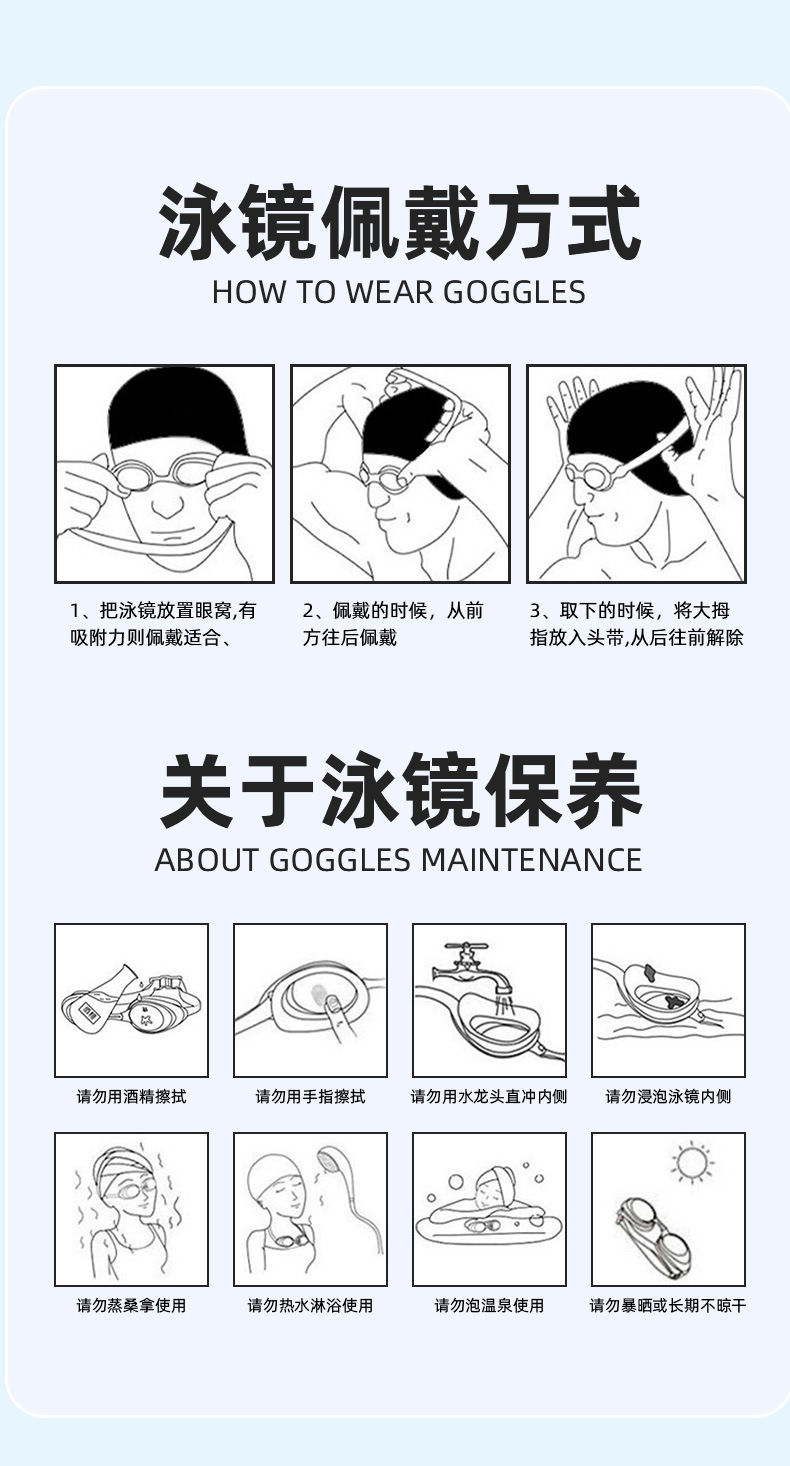 泳镜佩戴方式
HOW TO WEAR GOGGLES

1、把泳镜放置眼窝,有吸附力则佩戴适合、

2、佩戴的时候，从前方往后佩戴

3、取下的时候，将大拇指放入头带,从后往前解除

关于泳镜保养
ABOUT GOGGLES MAINTENANCE

请勿用酒精擦拭

请勿用手指擦拭

请勿用水龙头直冲内侧

请勿浸泡泳镜内侧

请勿蒸桑拿使用

请勿热水淋浴使用

请勿泡温泉使用

请勿暴晒或长期不晾干